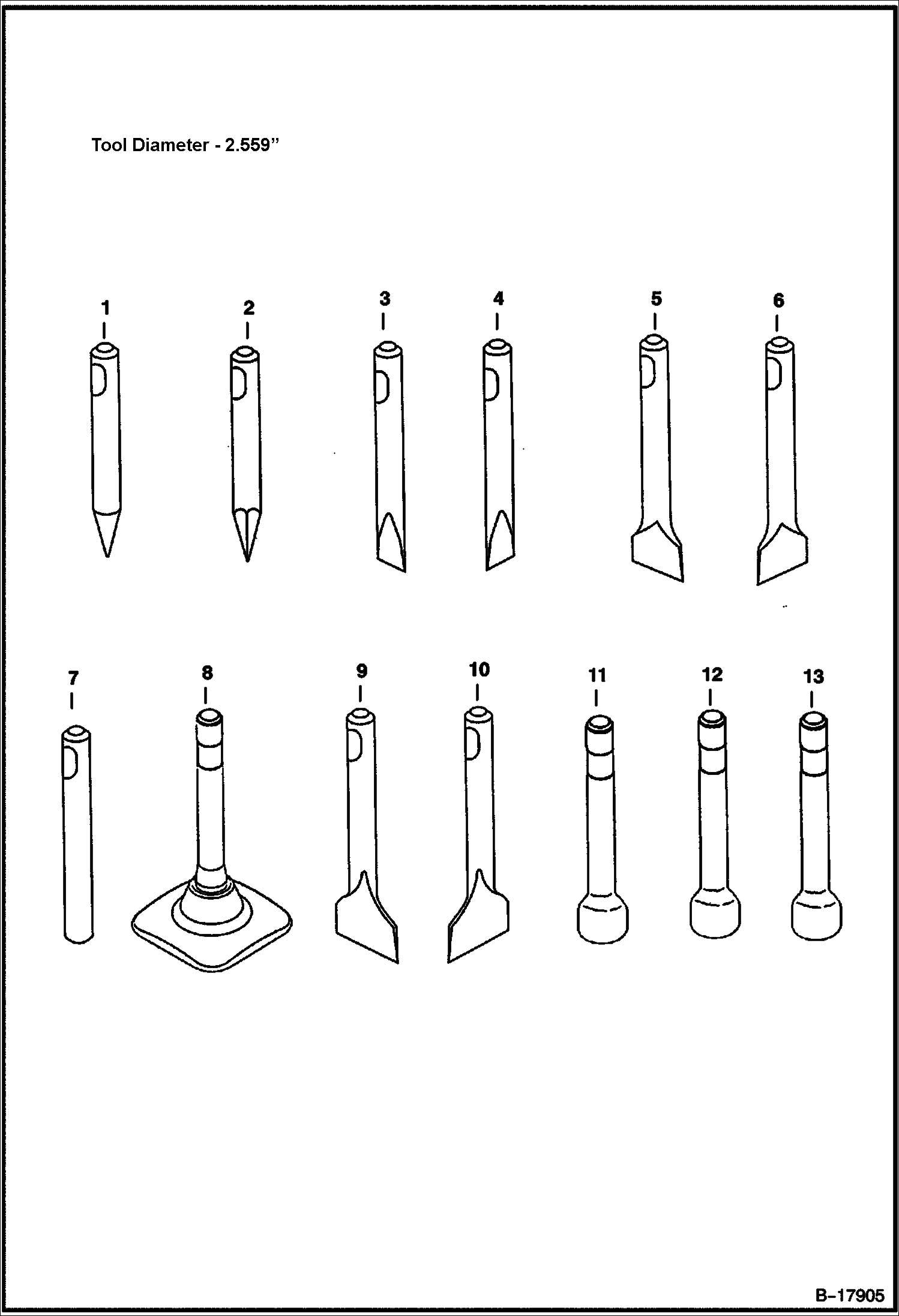 Tool Diameter - 2.559”

1 2 3 4 5 6

7 8 9 10 11 12 13

B–17905