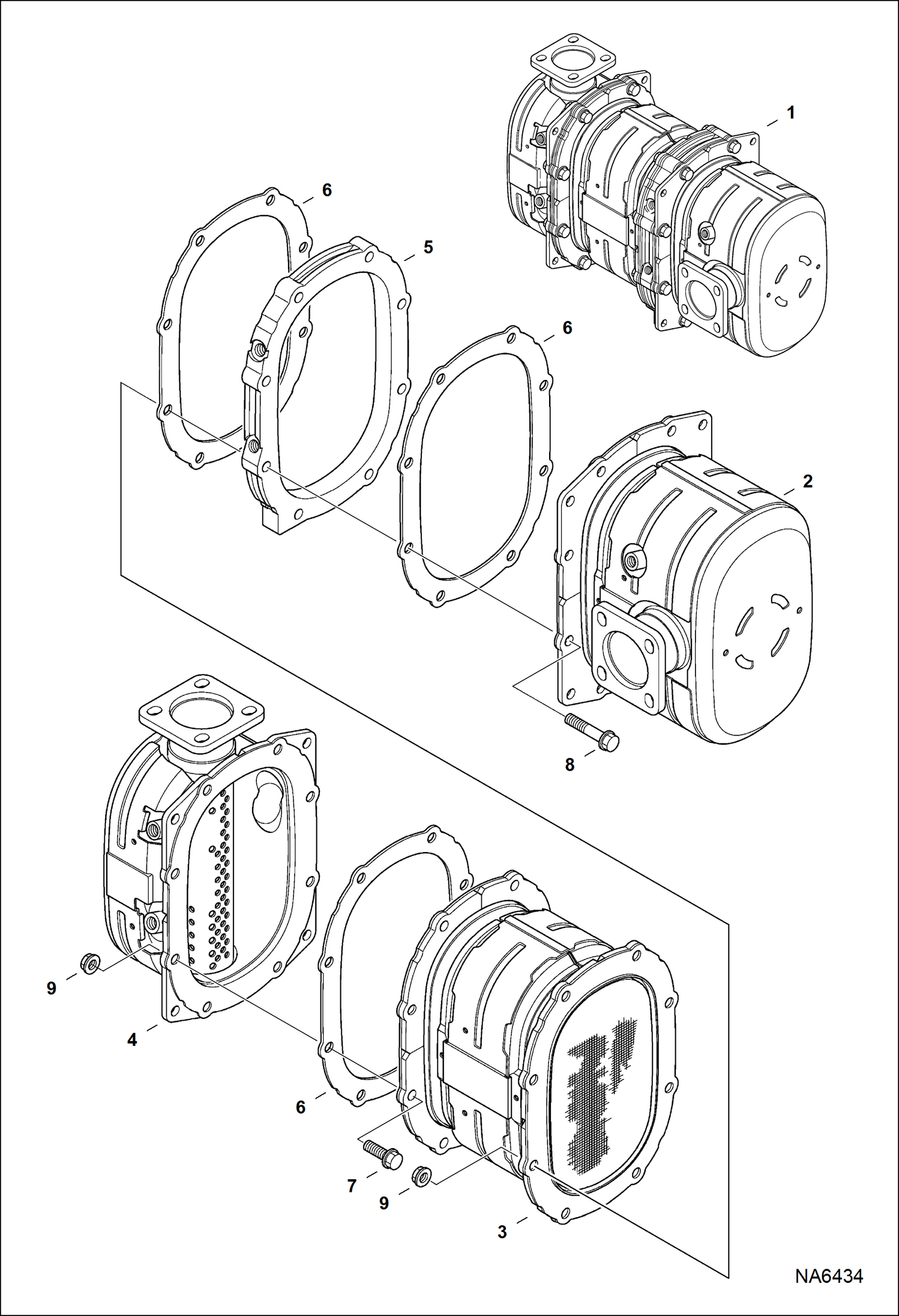 1

6

5

6

2

8

9

4

6

7

9

3

NA6434