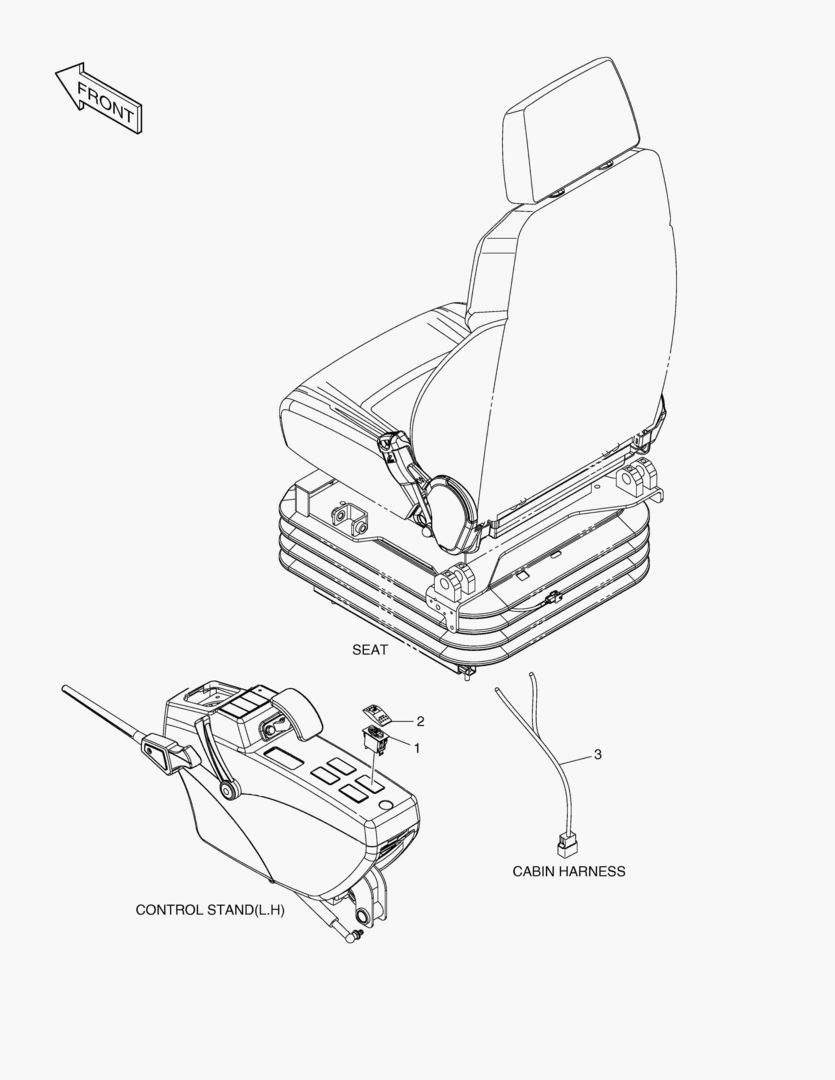 FRONT

SEAT

2

1

3

CABIN HARNESS

CONTROL STAND(L.H)