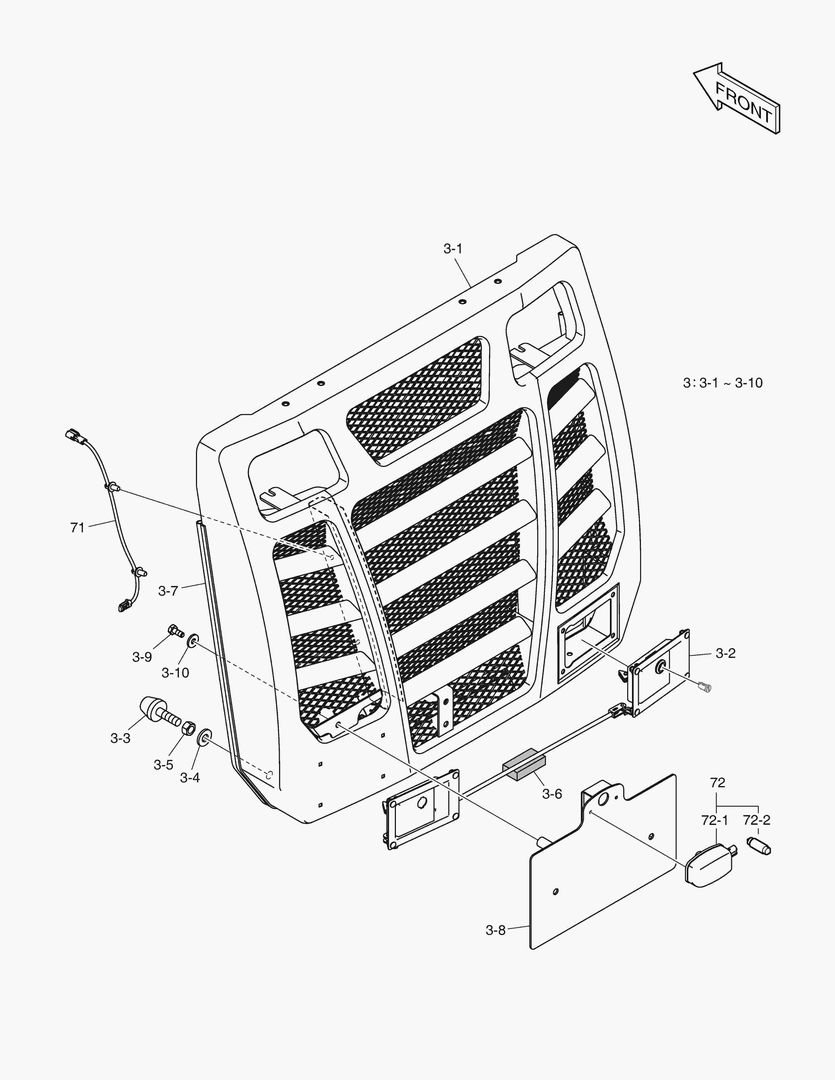 FRONT

3-1

3 : 3-1 ~ 3-10

71

3-7

3-9

3-10

3-2

3-3

3-5

3-4

3-6

72

72-1

72-2

3-8