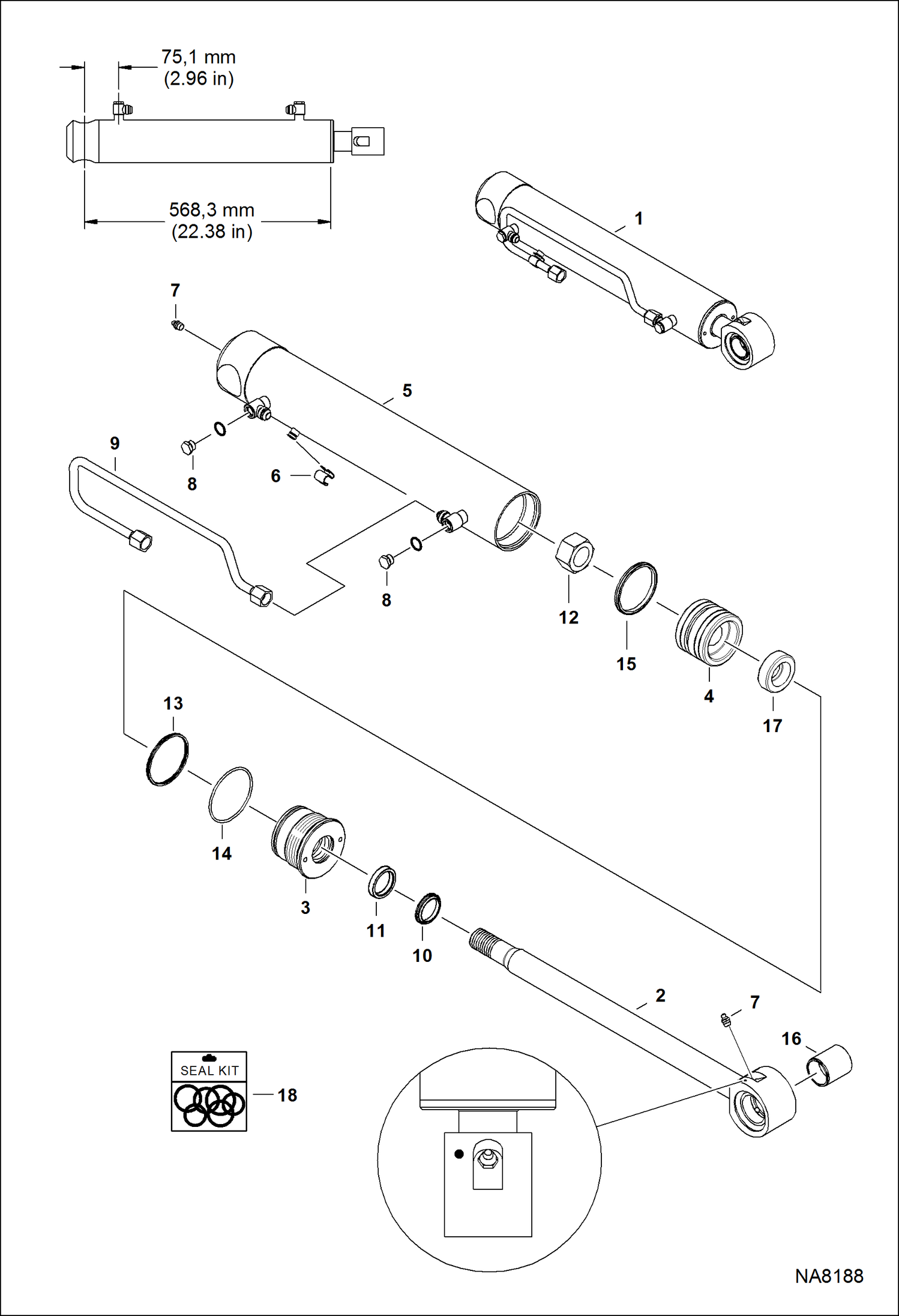 75,1 mm
(2.96 in)

568,3 mm
(22.38 in)

1

7

5

9

8

6

8

12

15

4

17

13

14

3

11

10

2

7

16

SEAL KIT

18

NA8188