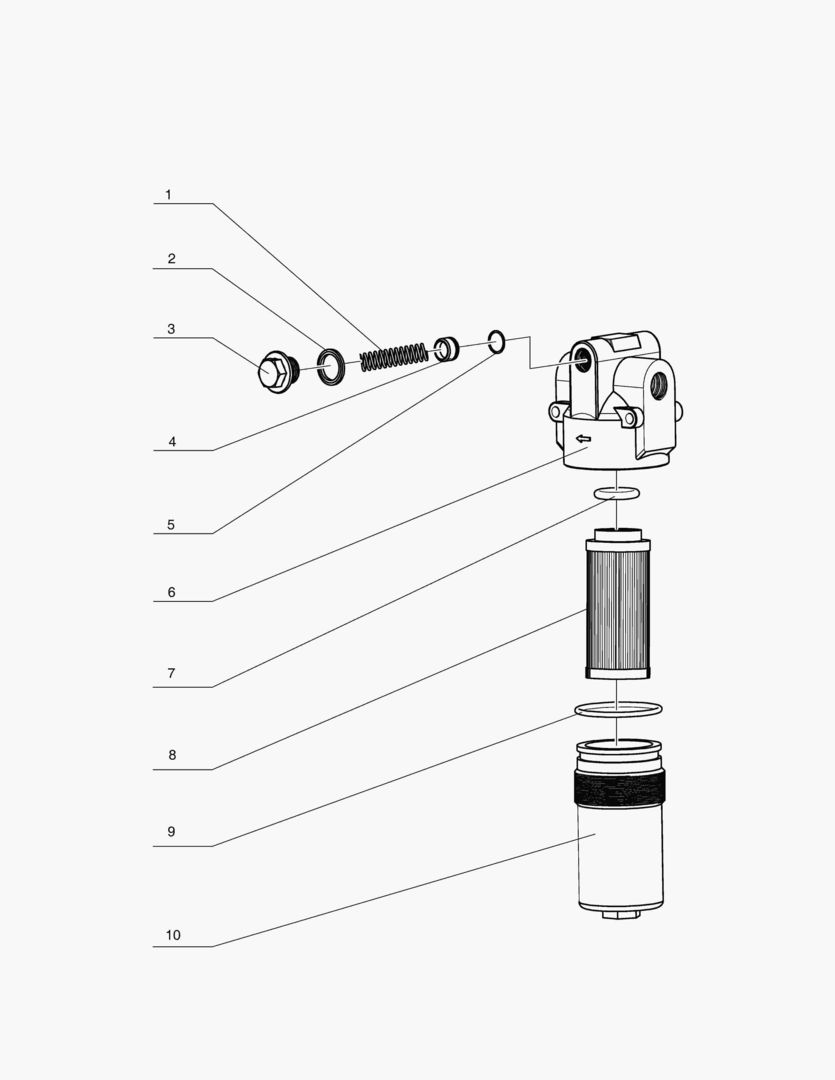 1
2
3
4
5
6
7
8
9
10