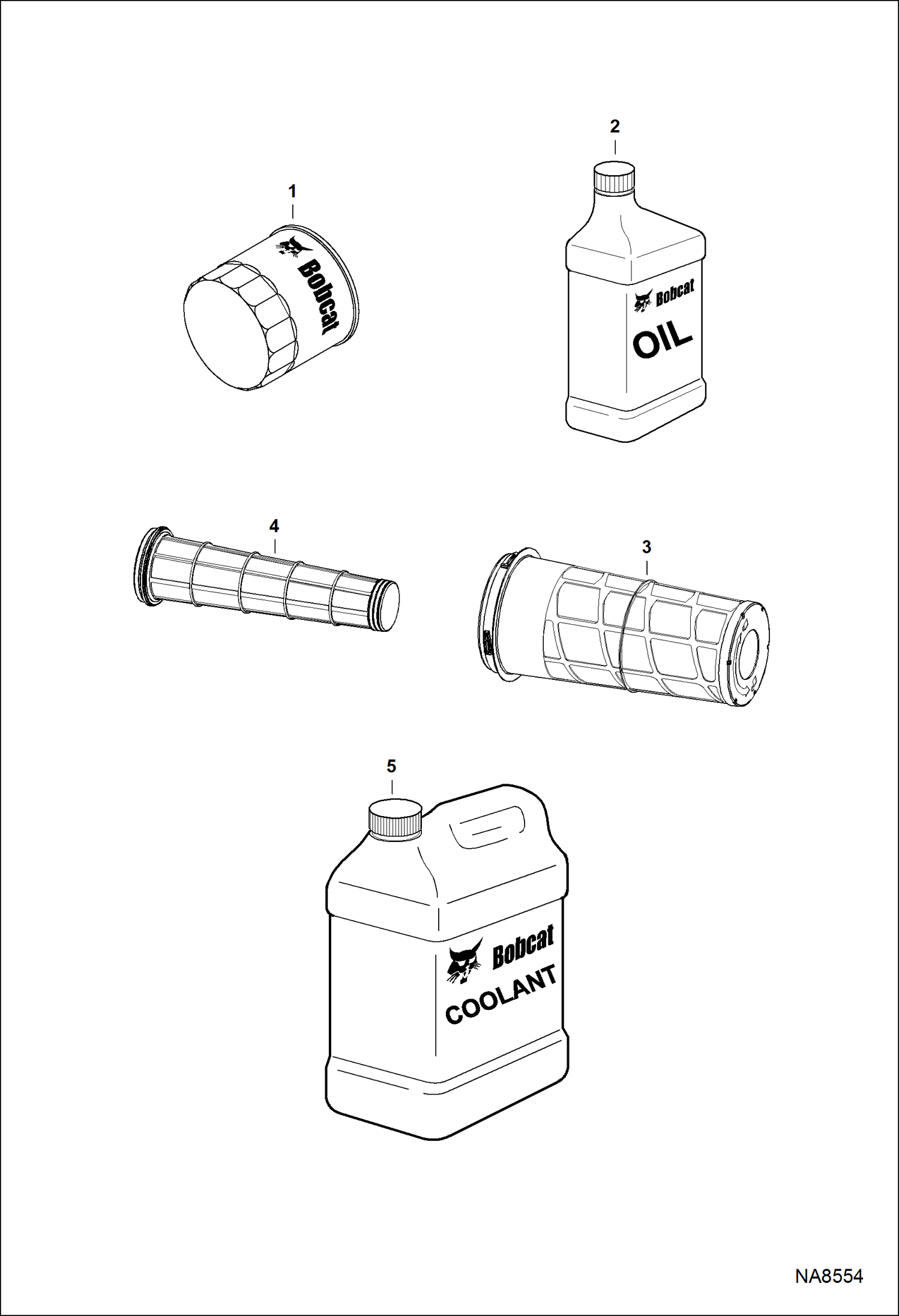 2

1

Bobcat

Bobcat

OIL

4

3

5

Bobcat

COOLANT

NA8554