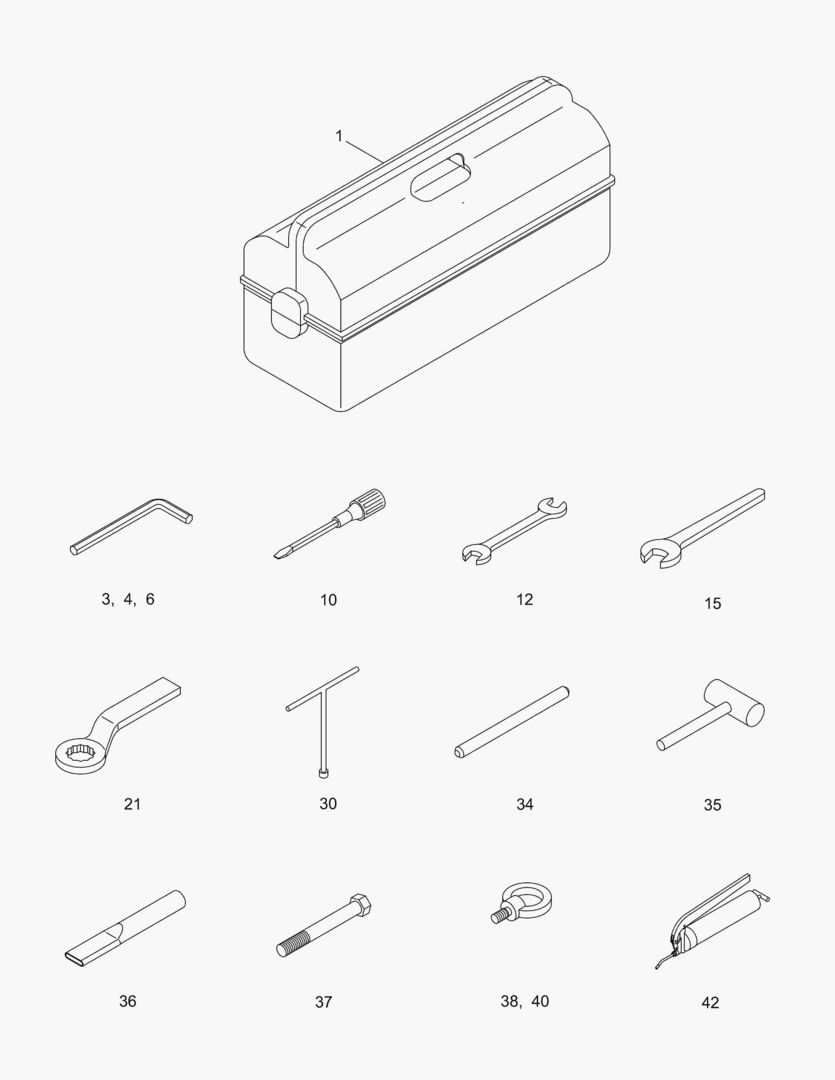 1

3, 4, 6

10

12

15

21

30

34

35

36

37

38, 40

42