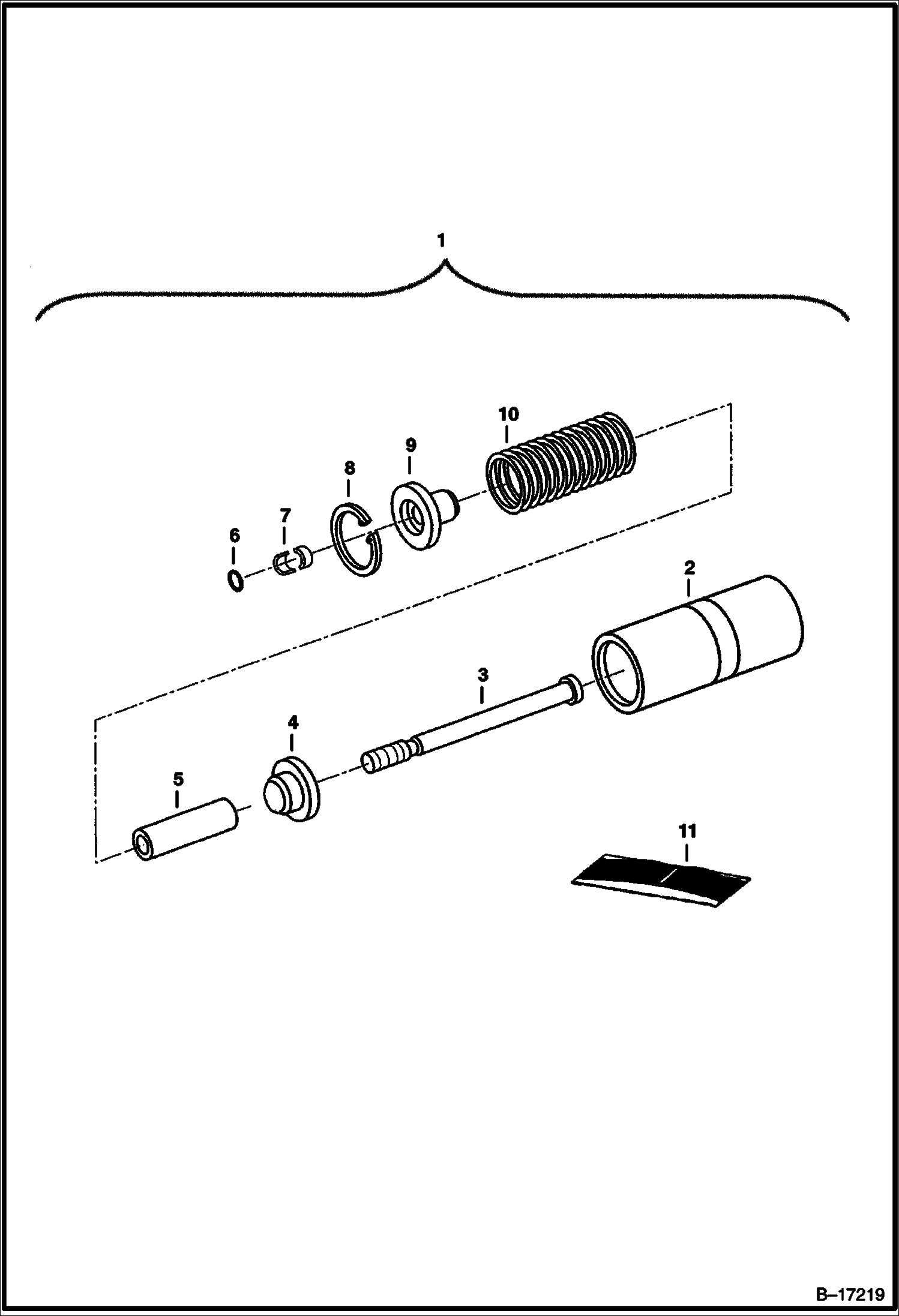 1

10

9

8

7

6

2

3

4

5

11

B–17219