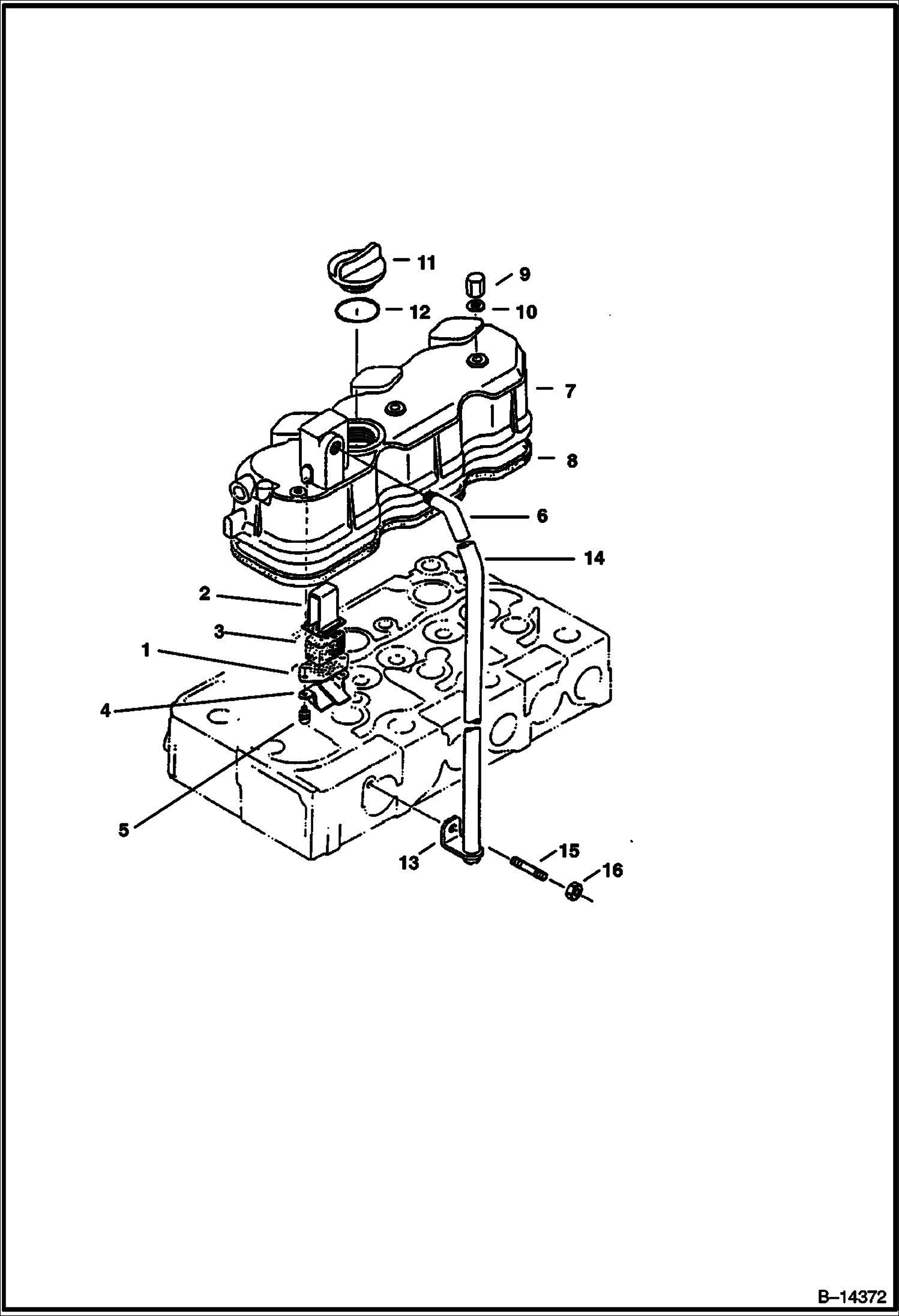 11
9
12
10
7
8
6
14
2
3
1
4
5
13
15
16
B–14372