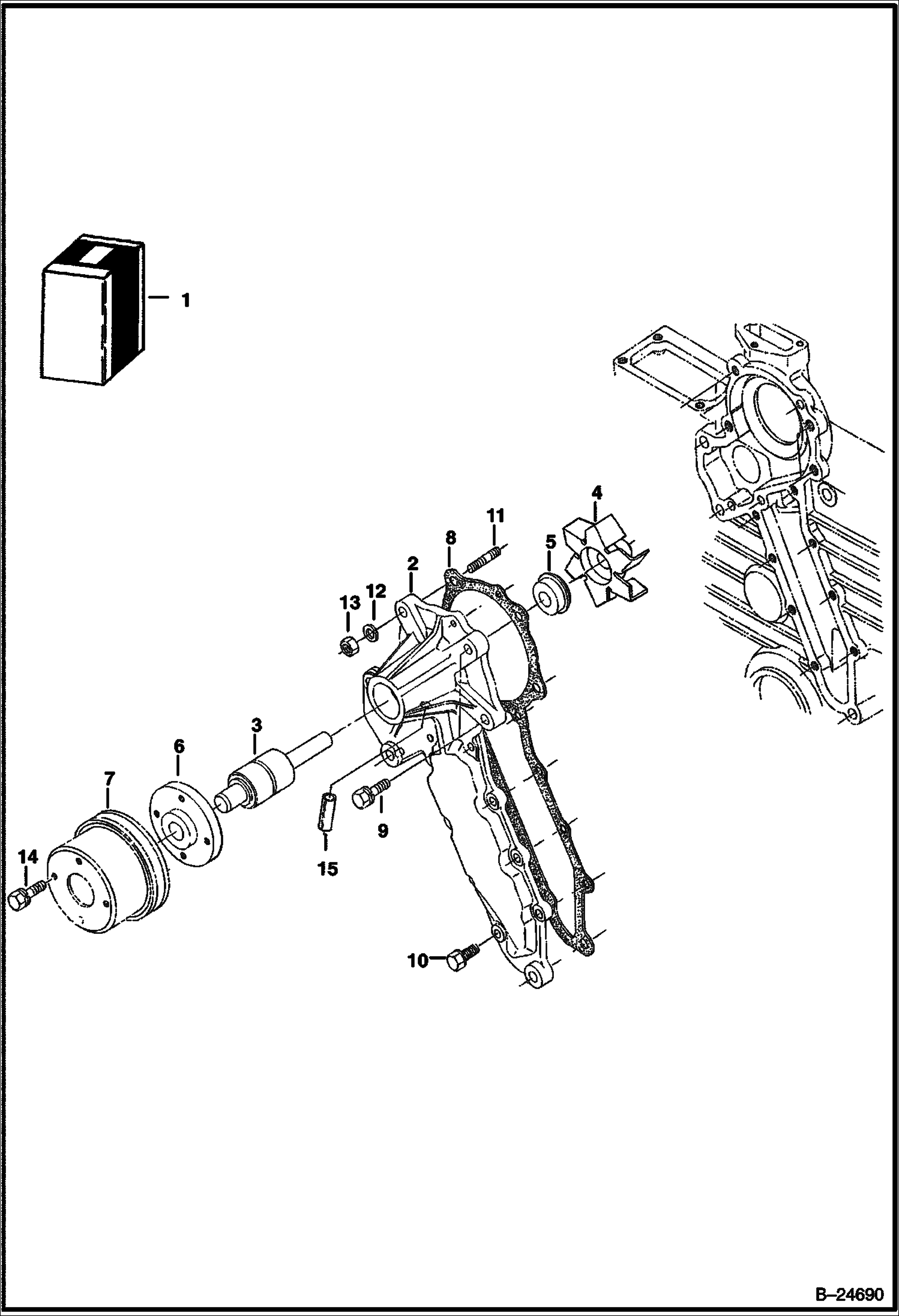 1

4

11

8

5

2

13

12

3

6

7

9

15

14

10

B–24690