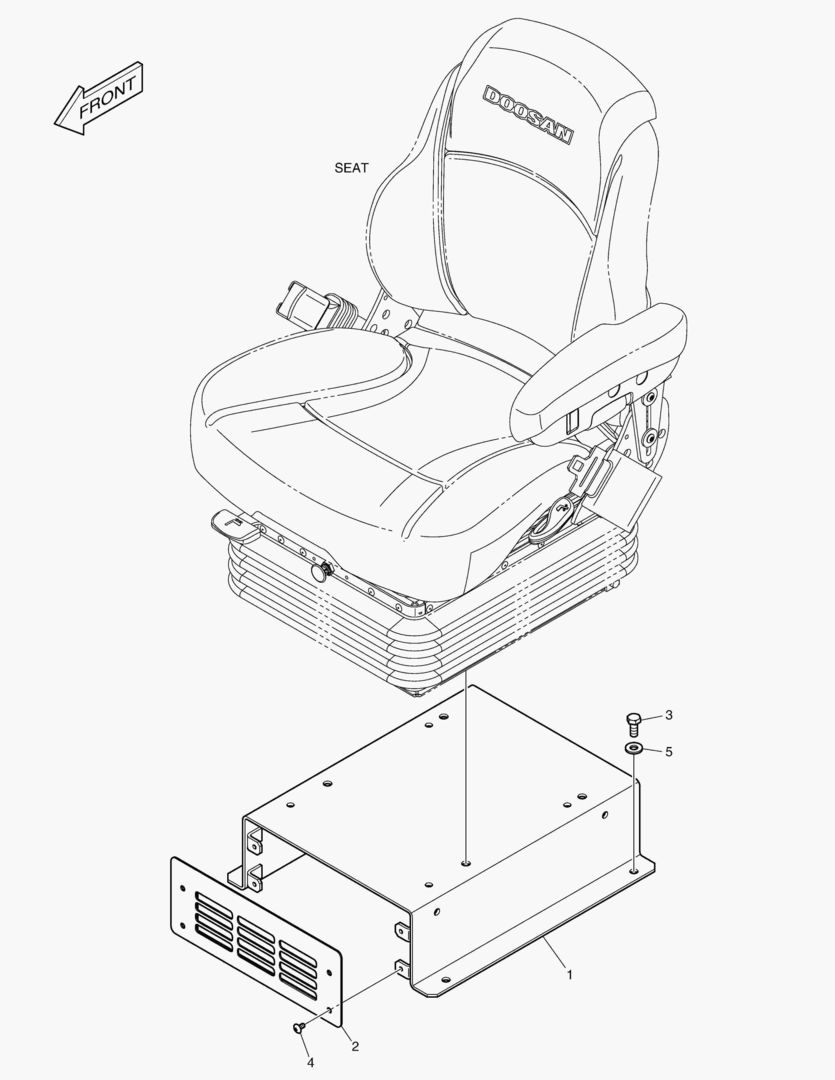 FRONT

DOOSAN

SEAT

3

5

1

2

4