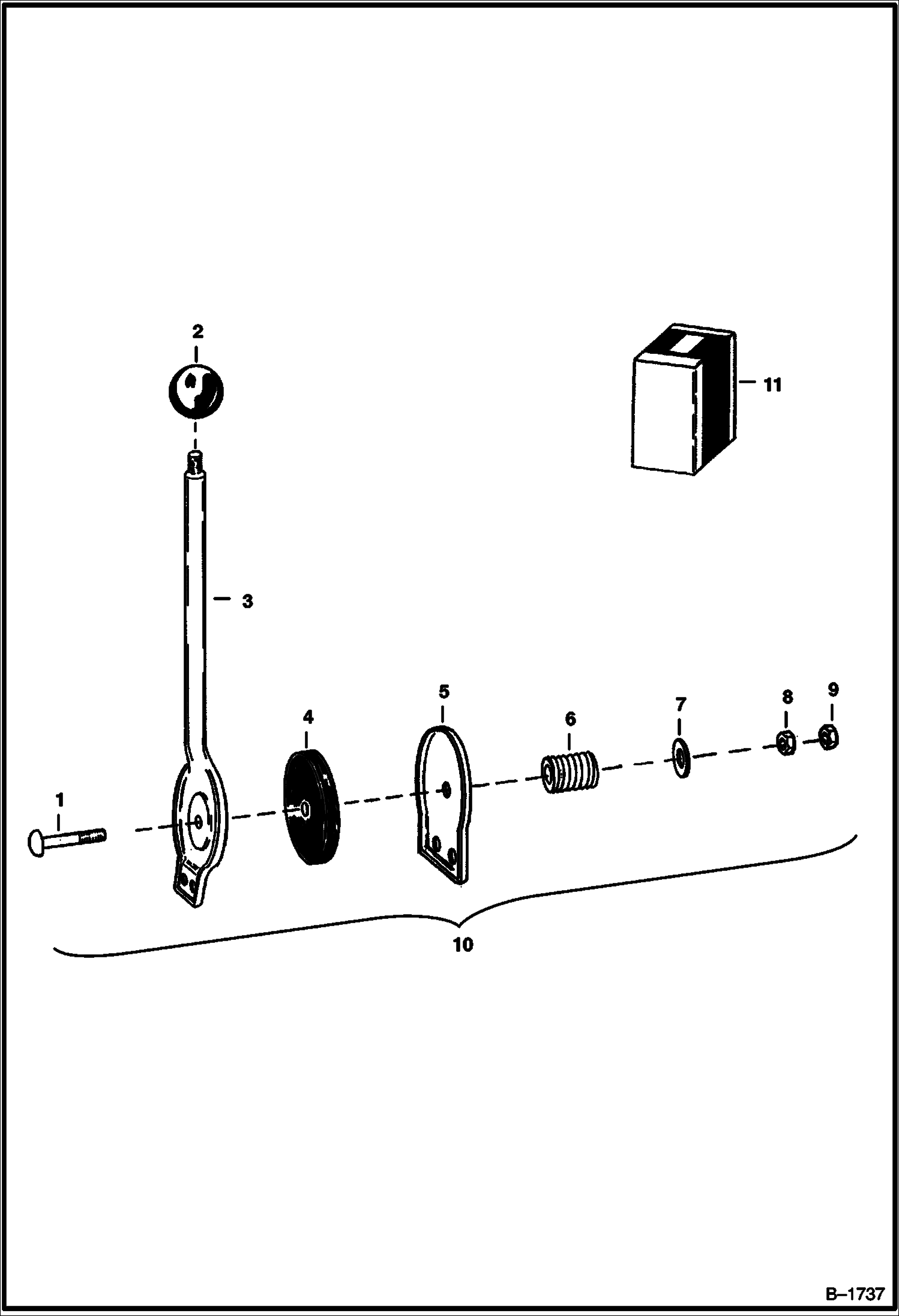 2

11

3

5

4

6

7

8

9

1

10

B–1737