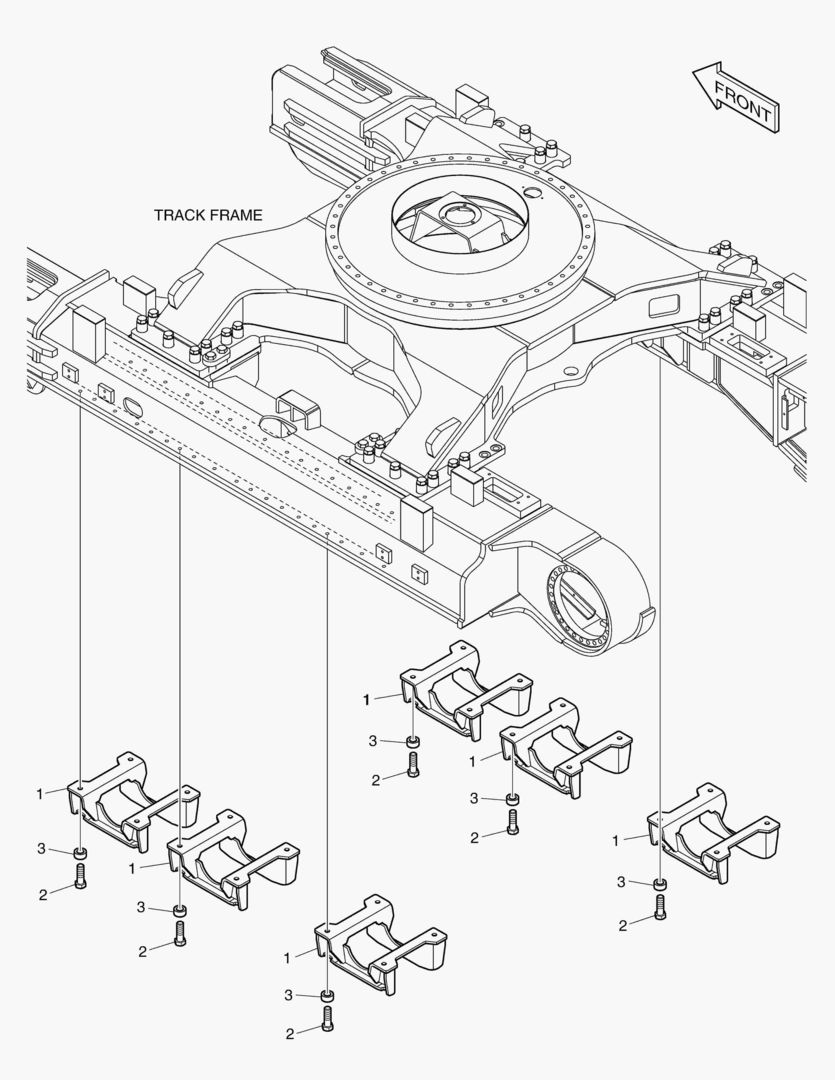 FRONT

TRACK FRAME

1
3
2
1
3
2
1
3
2
1
3
2
1
3
2
1
3
2