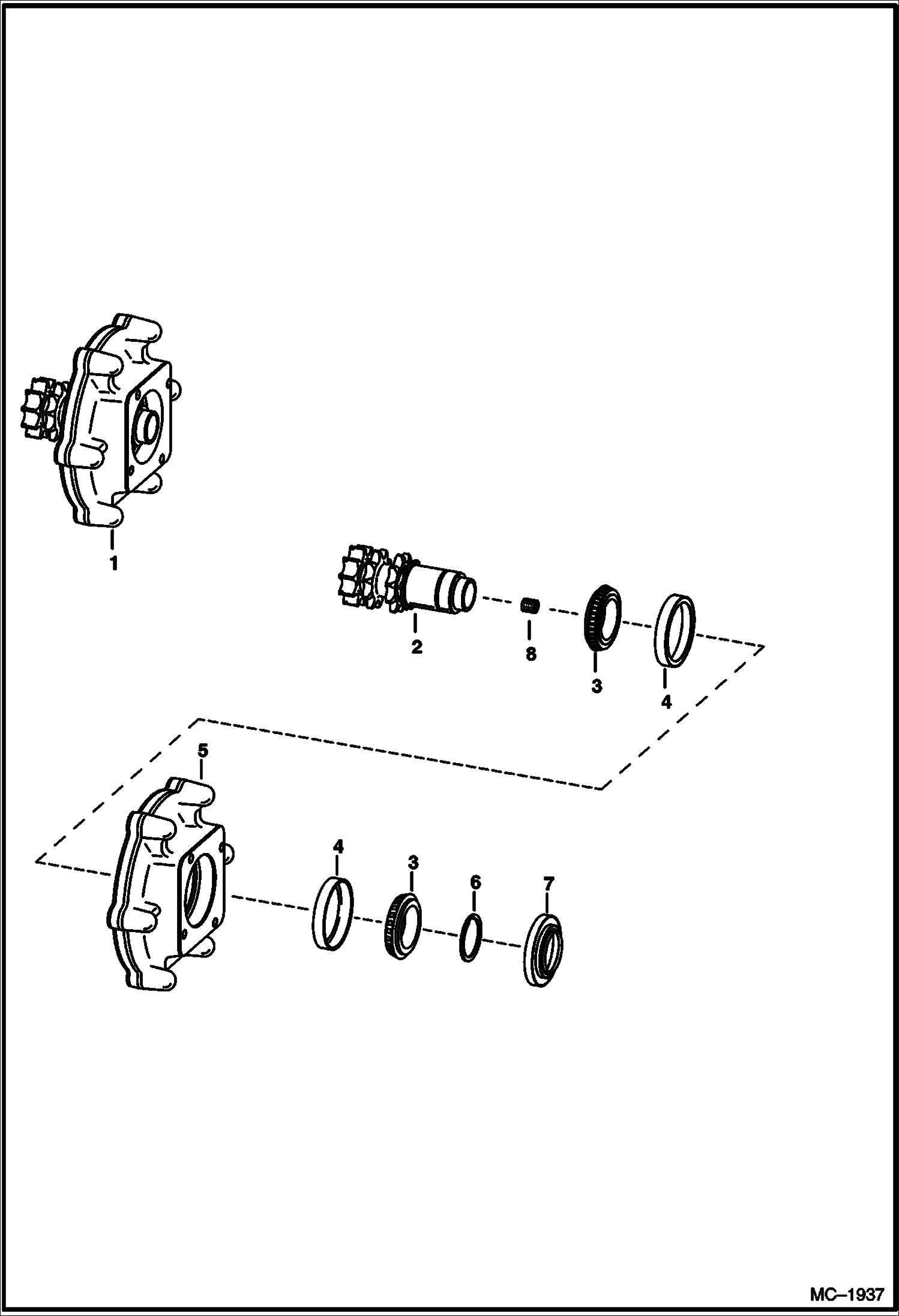 1

2

8

3

4

5

4

3

6

7

MC–1937