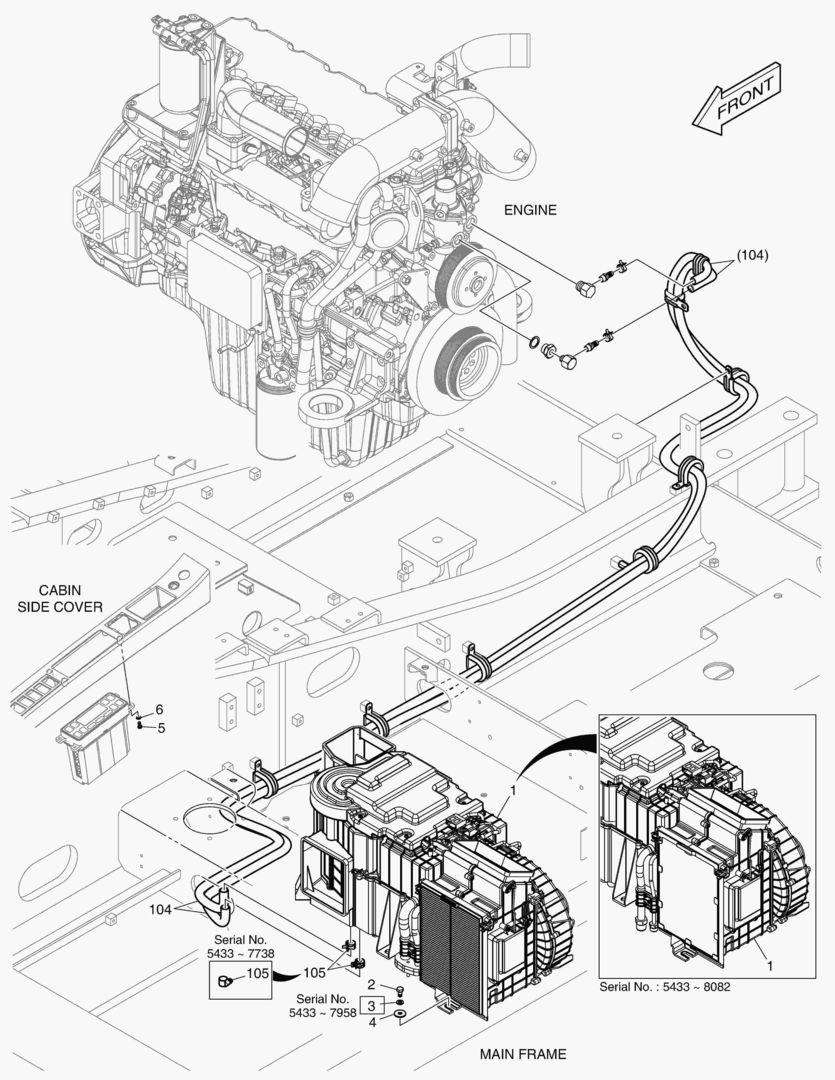 FRONT

ENGINE

(104)

CABIN SIDE COVER

6
5

1

104

Serial No. 5433 ~ 7738

105

105

2

Serial No. 5433 ~ 7958

3

4

1

Serial No. : 5433 ~ 8082

MAIN FRAME