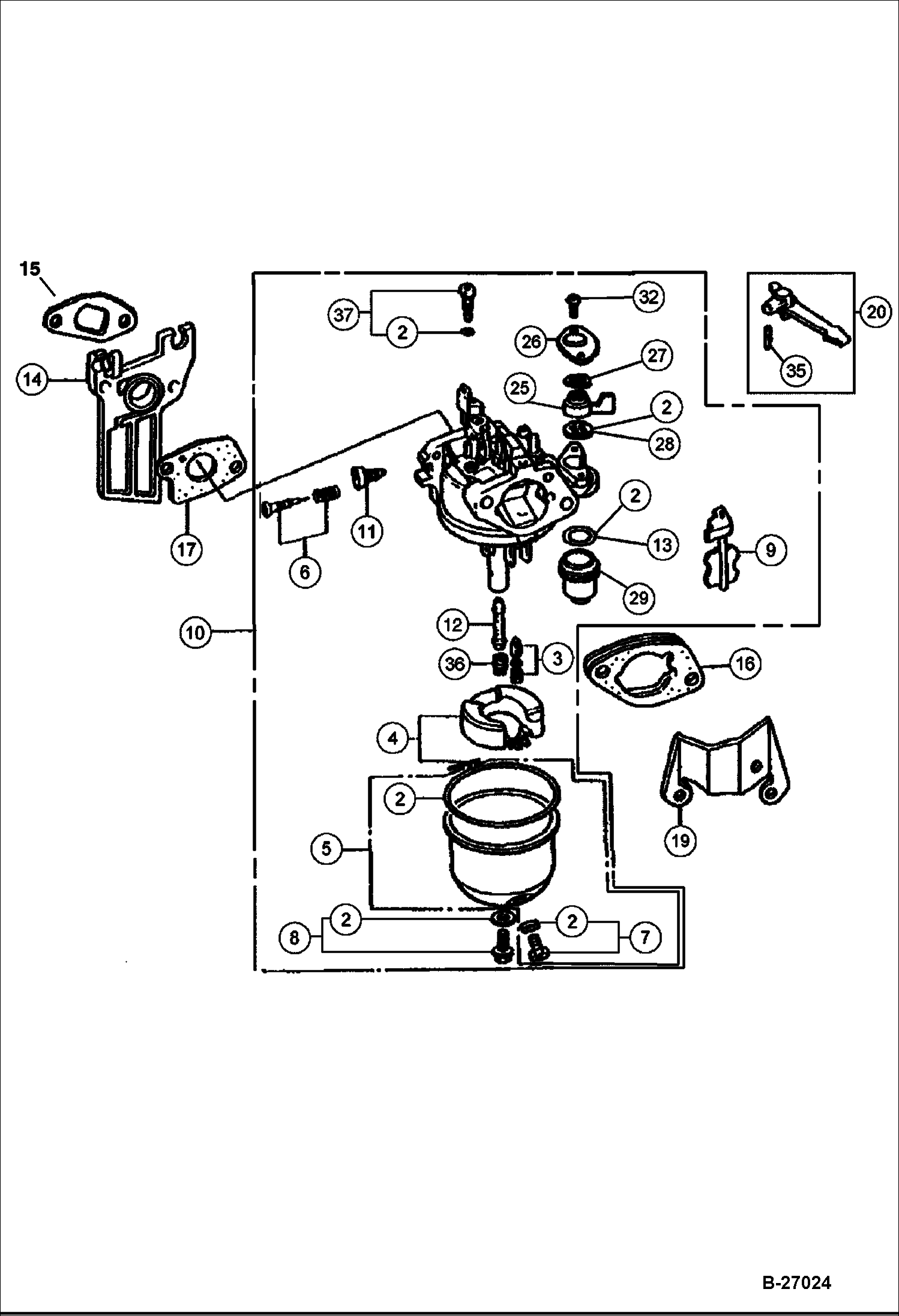 15
37
2
32
26
27
25
2
28
20
35
14
17
6
11
2
13
29
9
10
12
36
3
16
4
2
5
19
8
2
2
7
B-27024