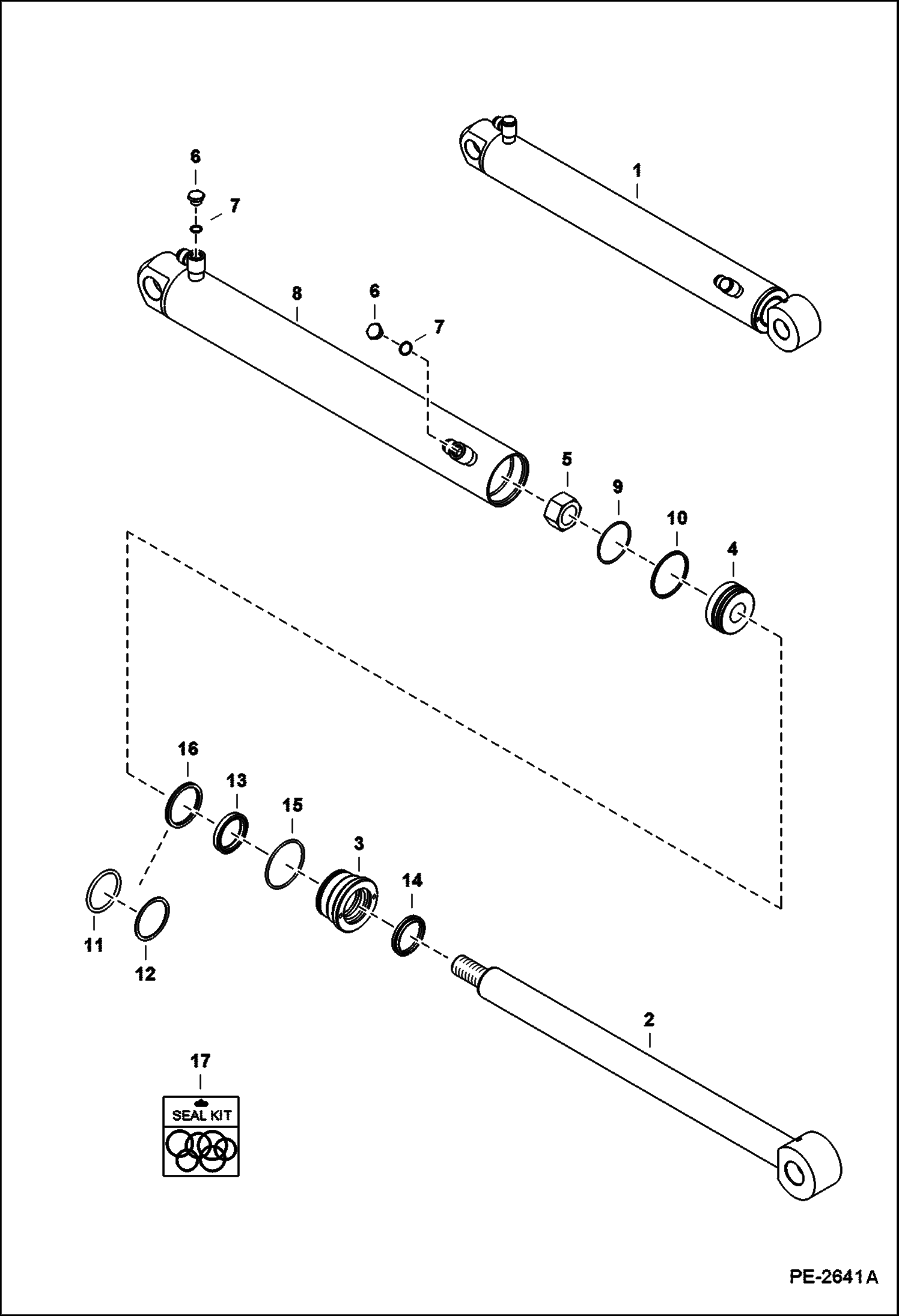 6
7
1
8
6
7
5
9
10
4
16
13
15
3
14
11
12
2
17
SEAL KIT
PE-2641A