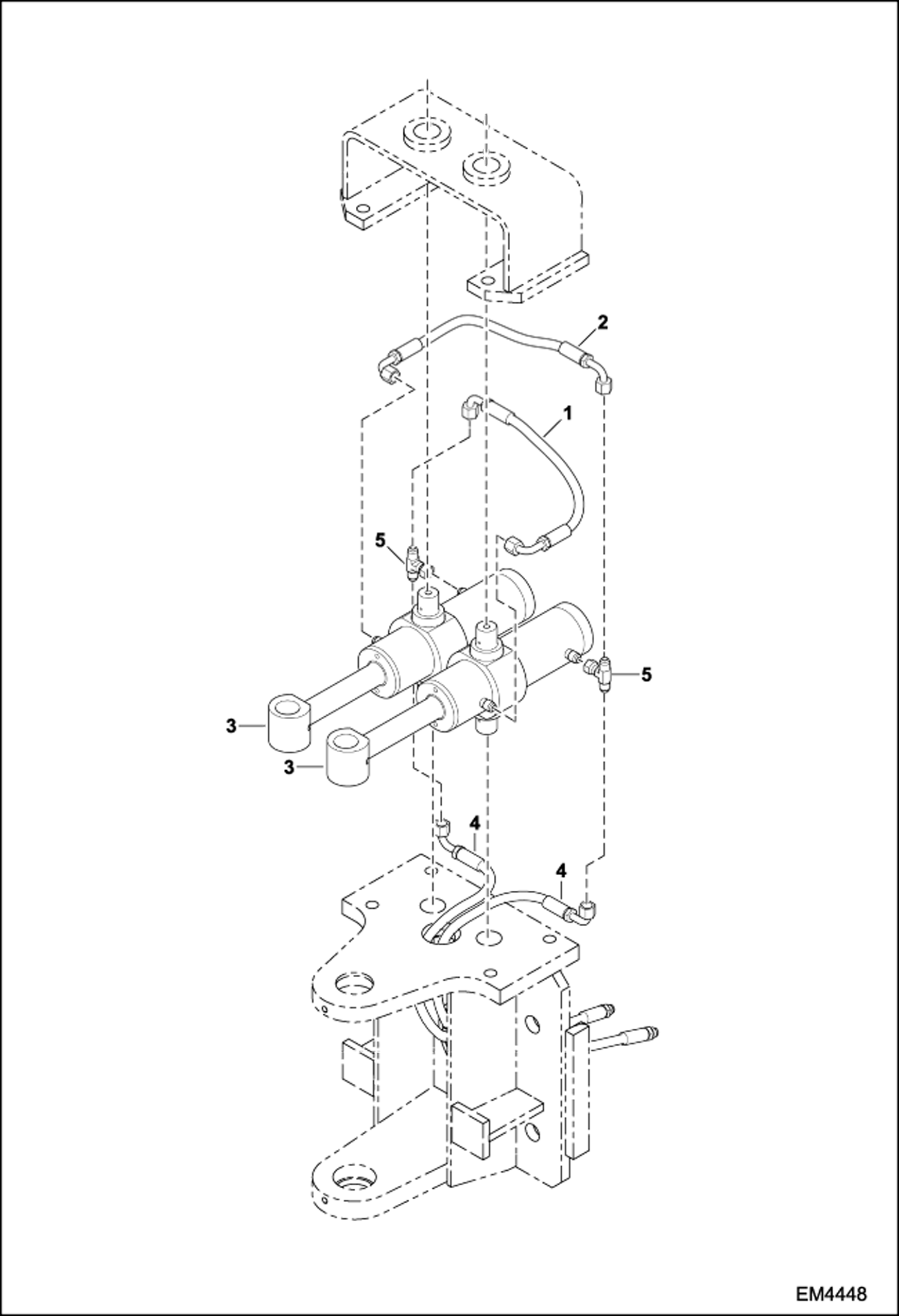 2
1
5
5
3
3
4
4
EM4448