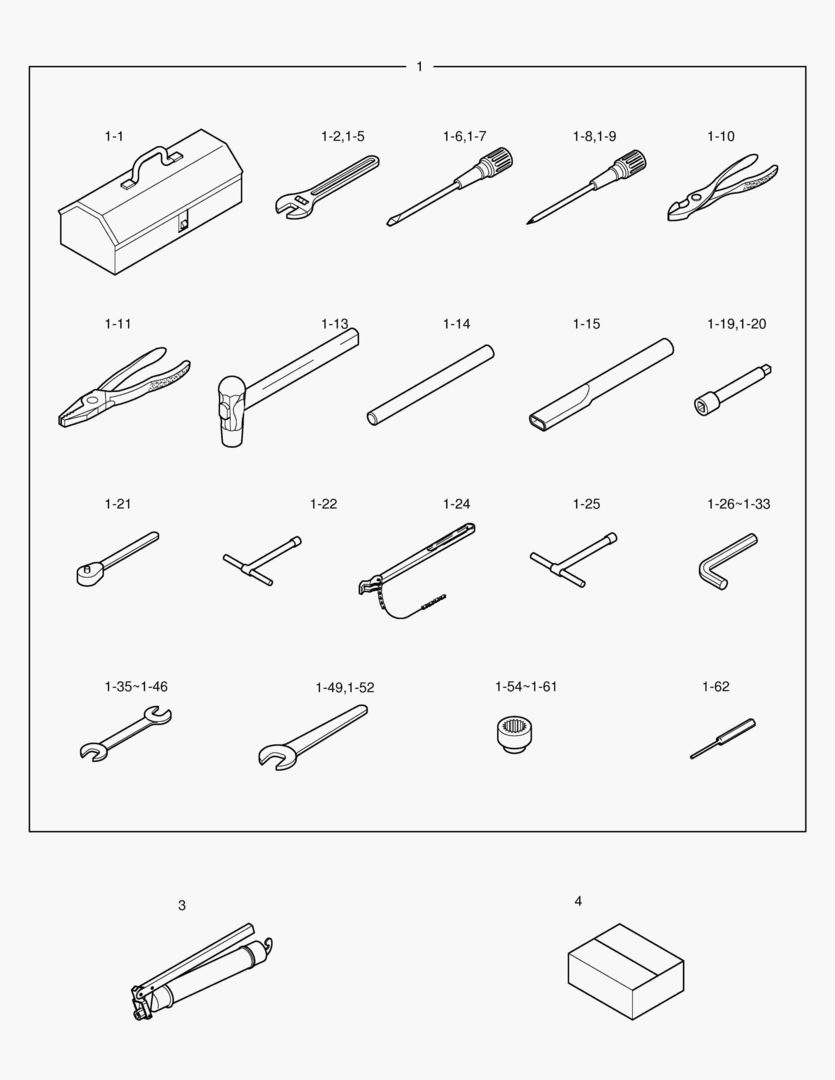 1

1-1

1-2,1-5

1-6,1-7

1-8,1-9

1-10

1-11

1-13

1-14

1-15

1-19,1-20

1-21

1-22

1-24

1-25

1-26~1-33

1-35~1-46

1-49,1-52

1-54~1-61

1-62

3

4