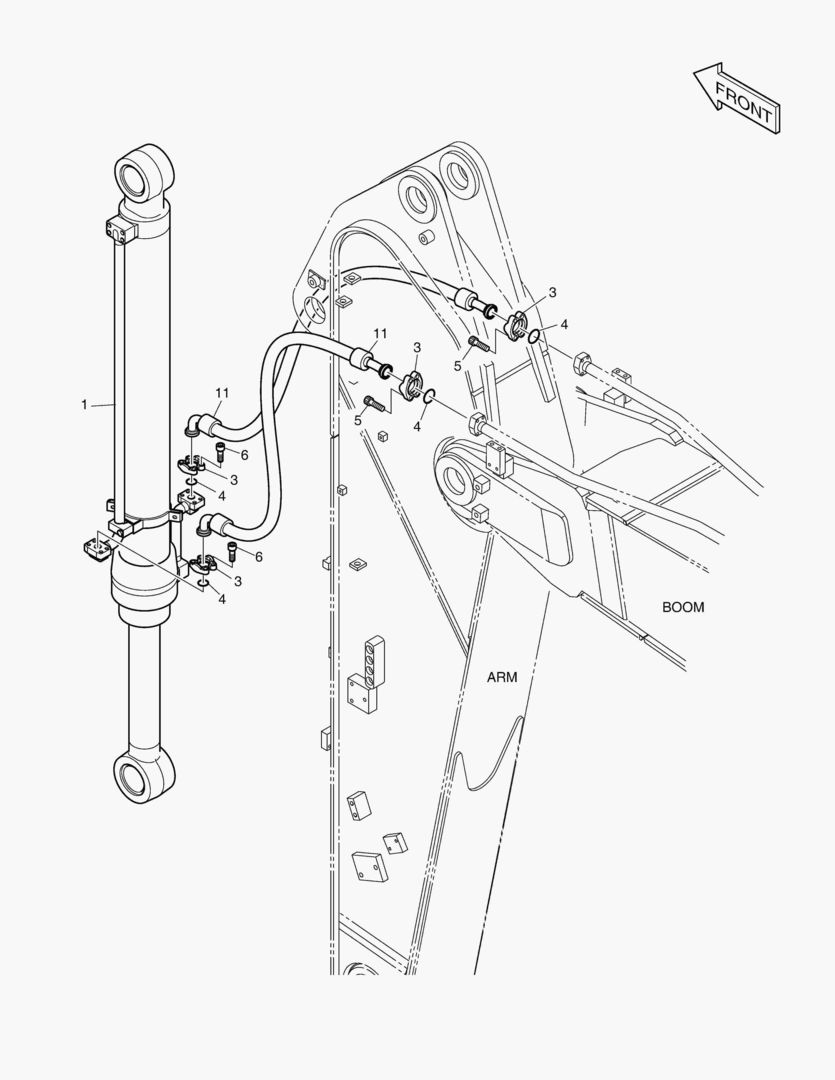 FRONT

3
4
5
11
3
5
4
1
11
6
3
4
6
3
4
BOOM
ARM