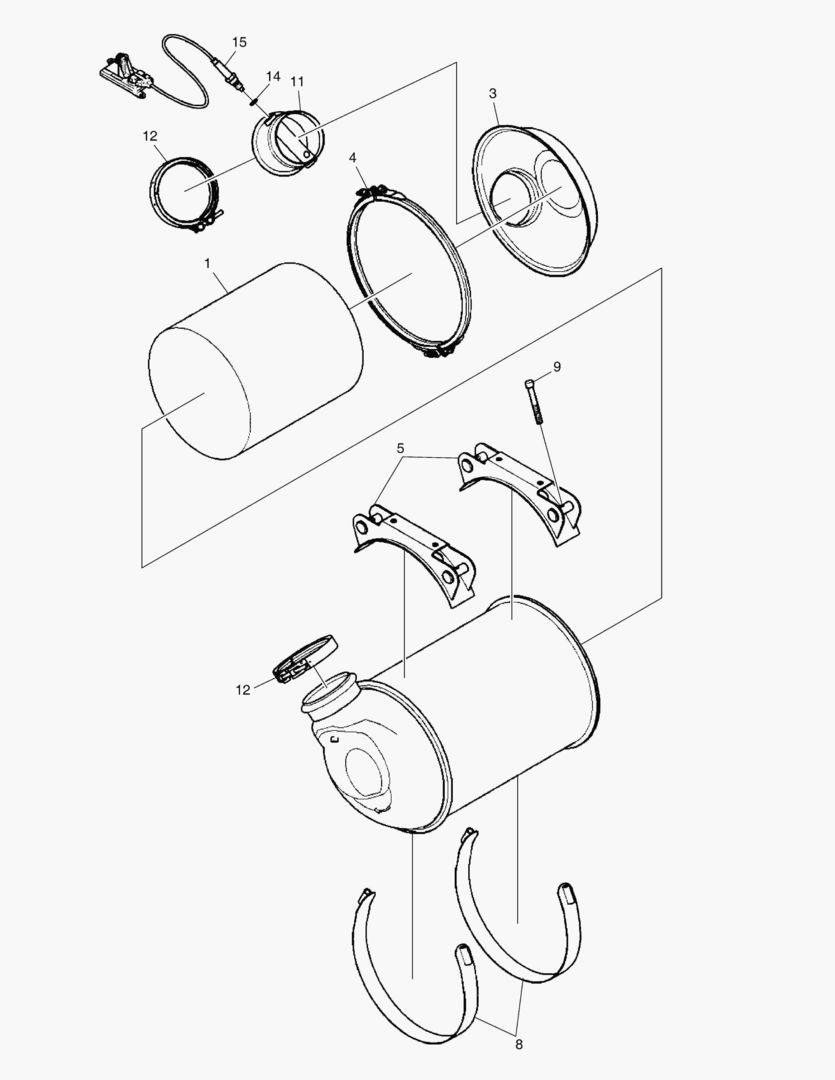 15
14
11
3
12
4
1
9
5
12
8