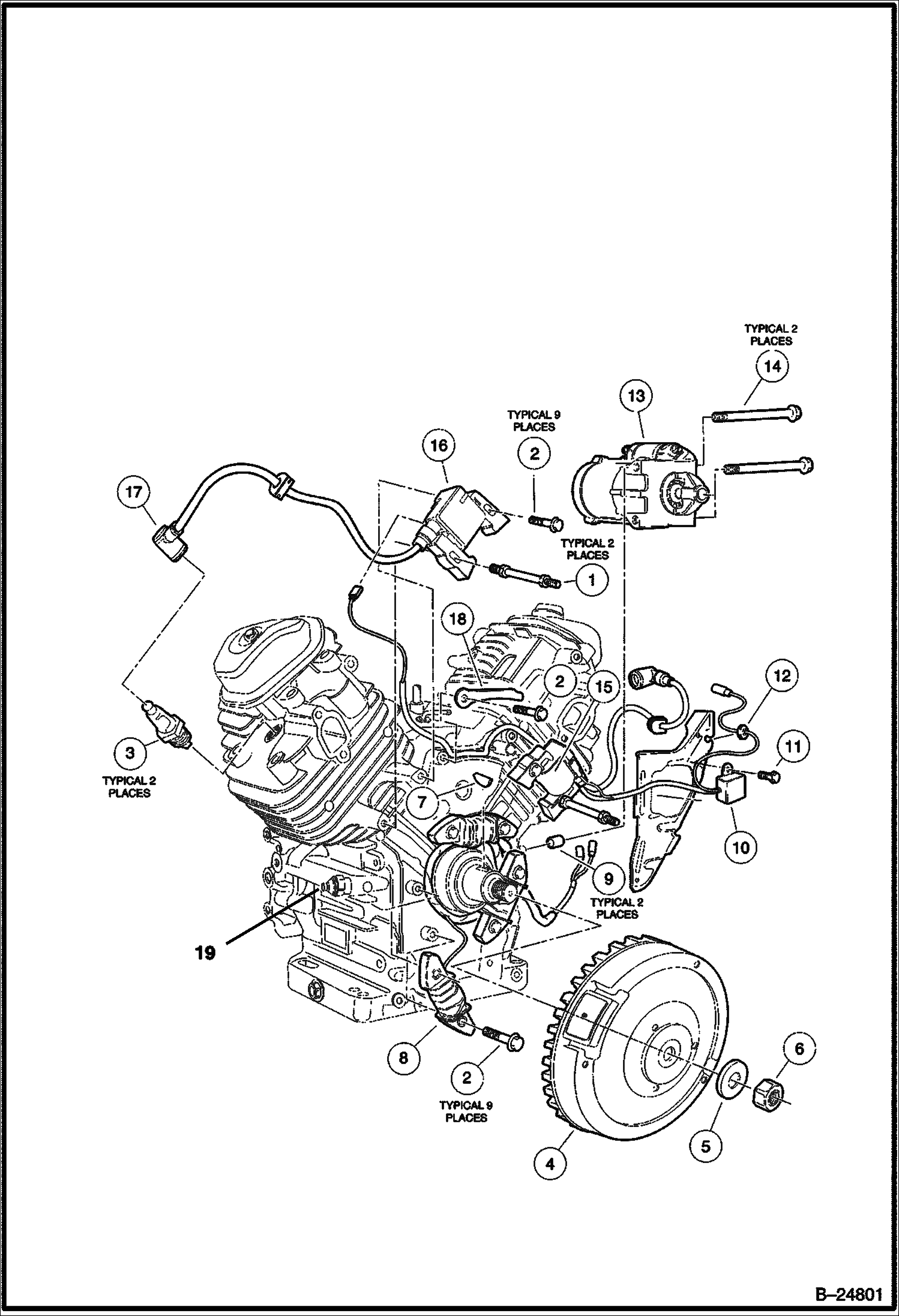 TYPICAL 2 PLACES
14
13
TYPICAL 9 PLACES
2
16
17
TYPICAL 2 PLACES
1
18
2
15
12
11
3
TYPICAL 2 PLACES
7
10
9
TYPICAL 2 PLACES
19
8
2
TYPICAL 9 PLACES
6
5
4
B–24801