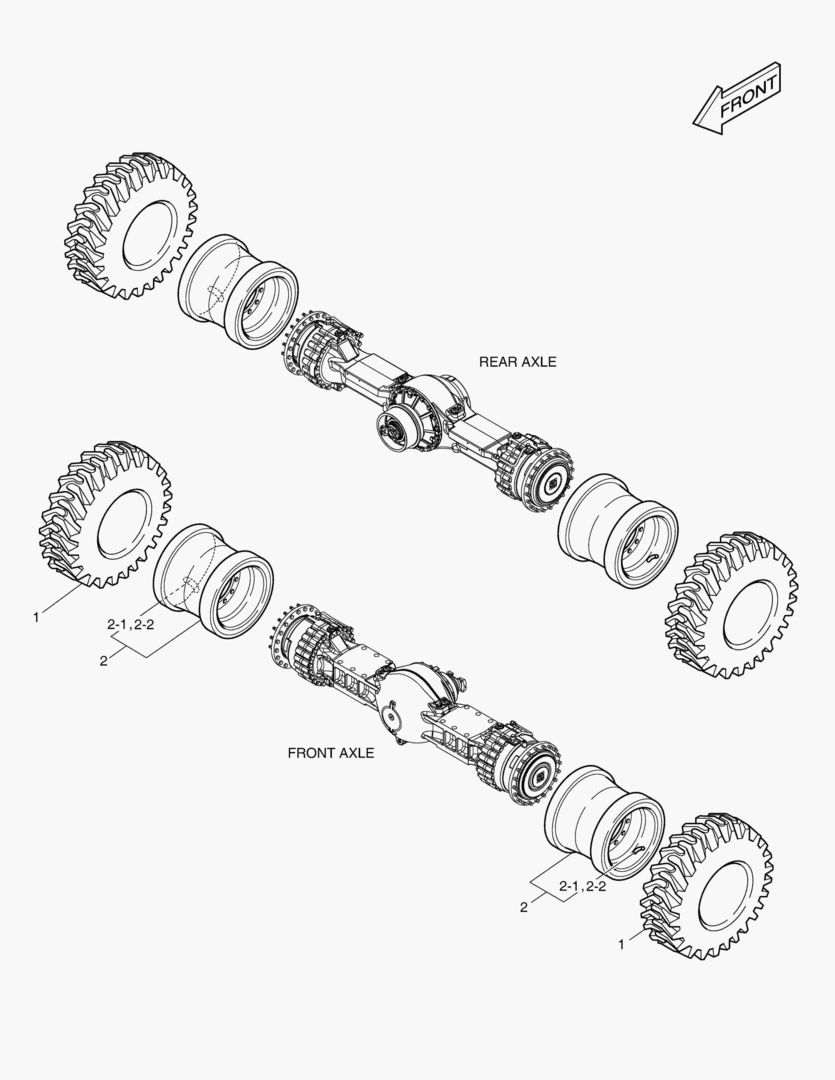 FRONT

REAR AXLE

1

2-1, 2-2

2

FRONT AXLE

2-1, 2-2

2

1