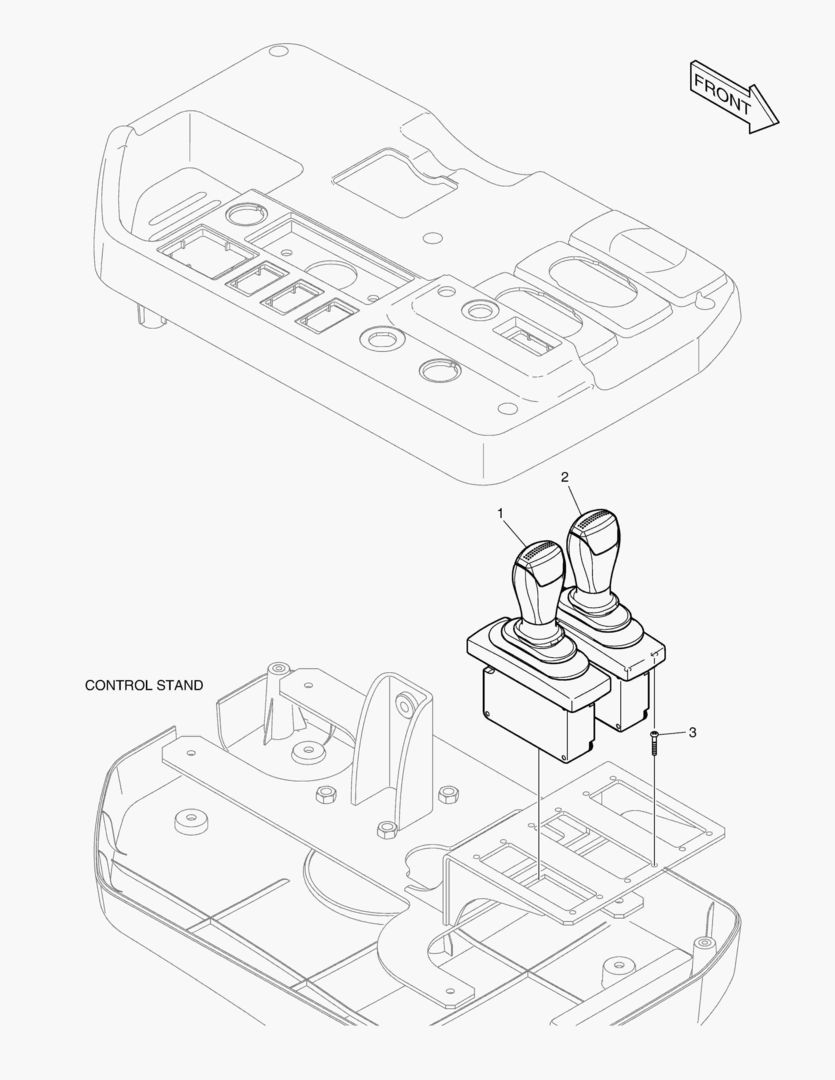 FRONT

2

1

CONTROL STAND

3