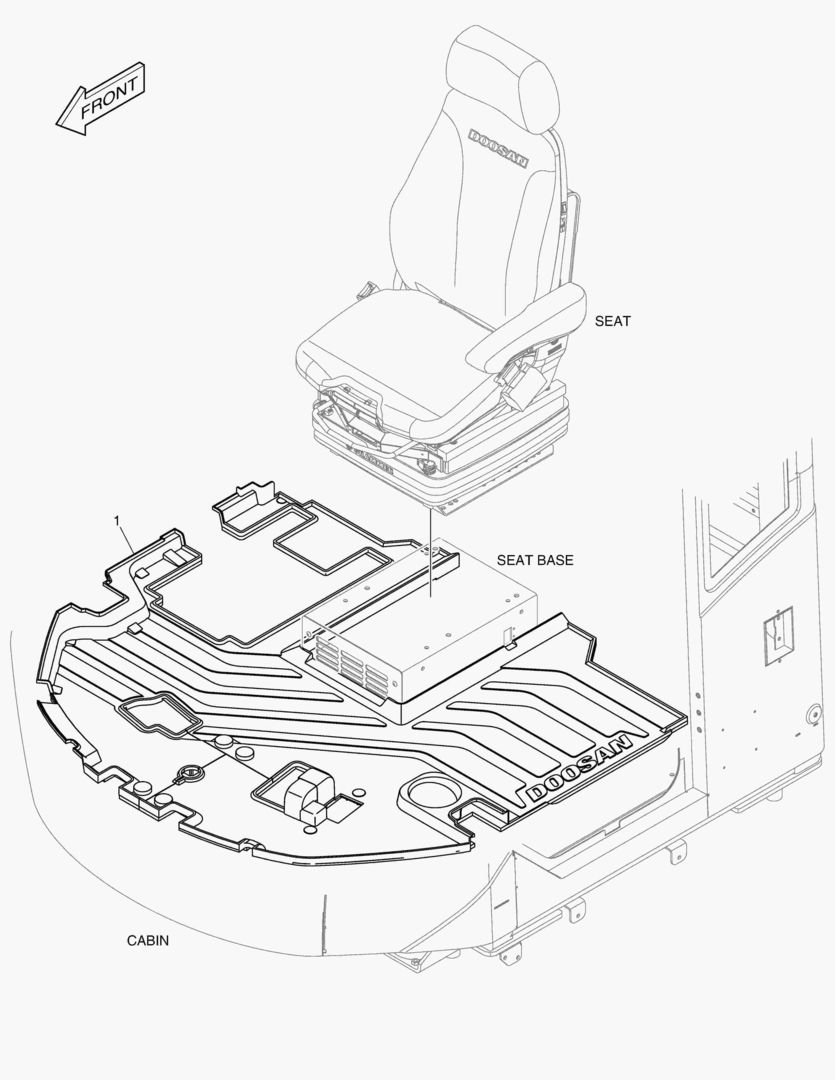 FRONT

DOOSAN

SEAT

1

SEAT BASE

DOOSAN

CABIN