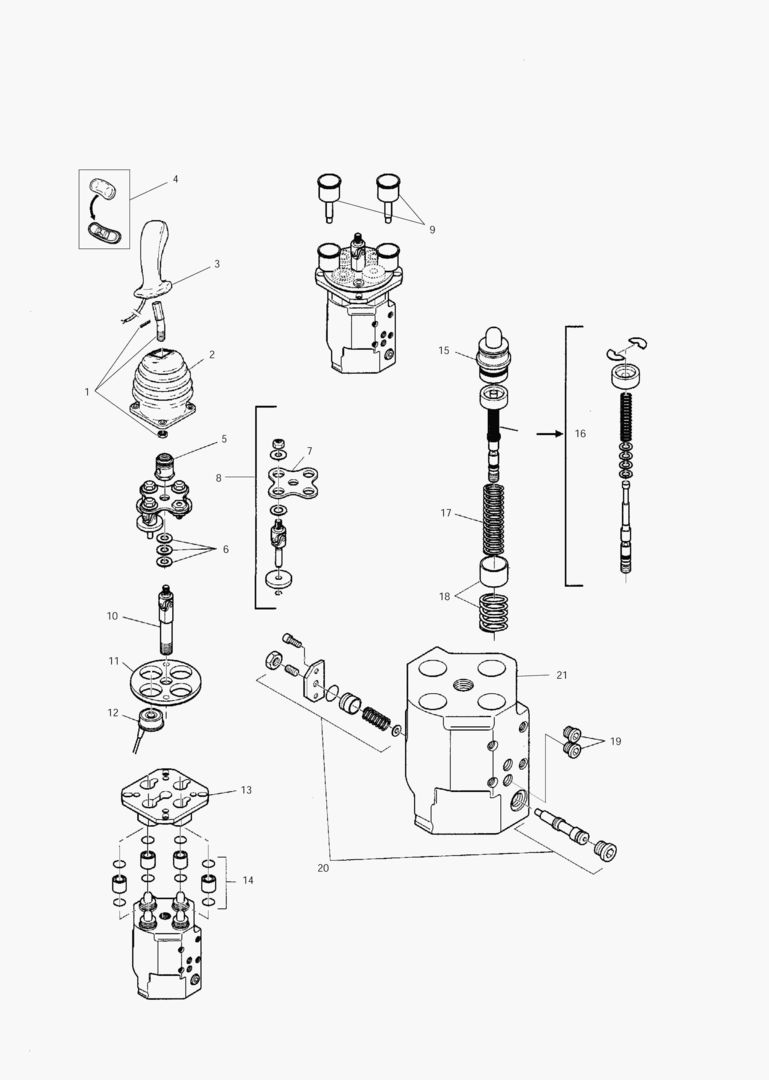 4
3
2
1
5
8
7
6
10
11
12
13
14
9
15
16
17
18
21
19
20