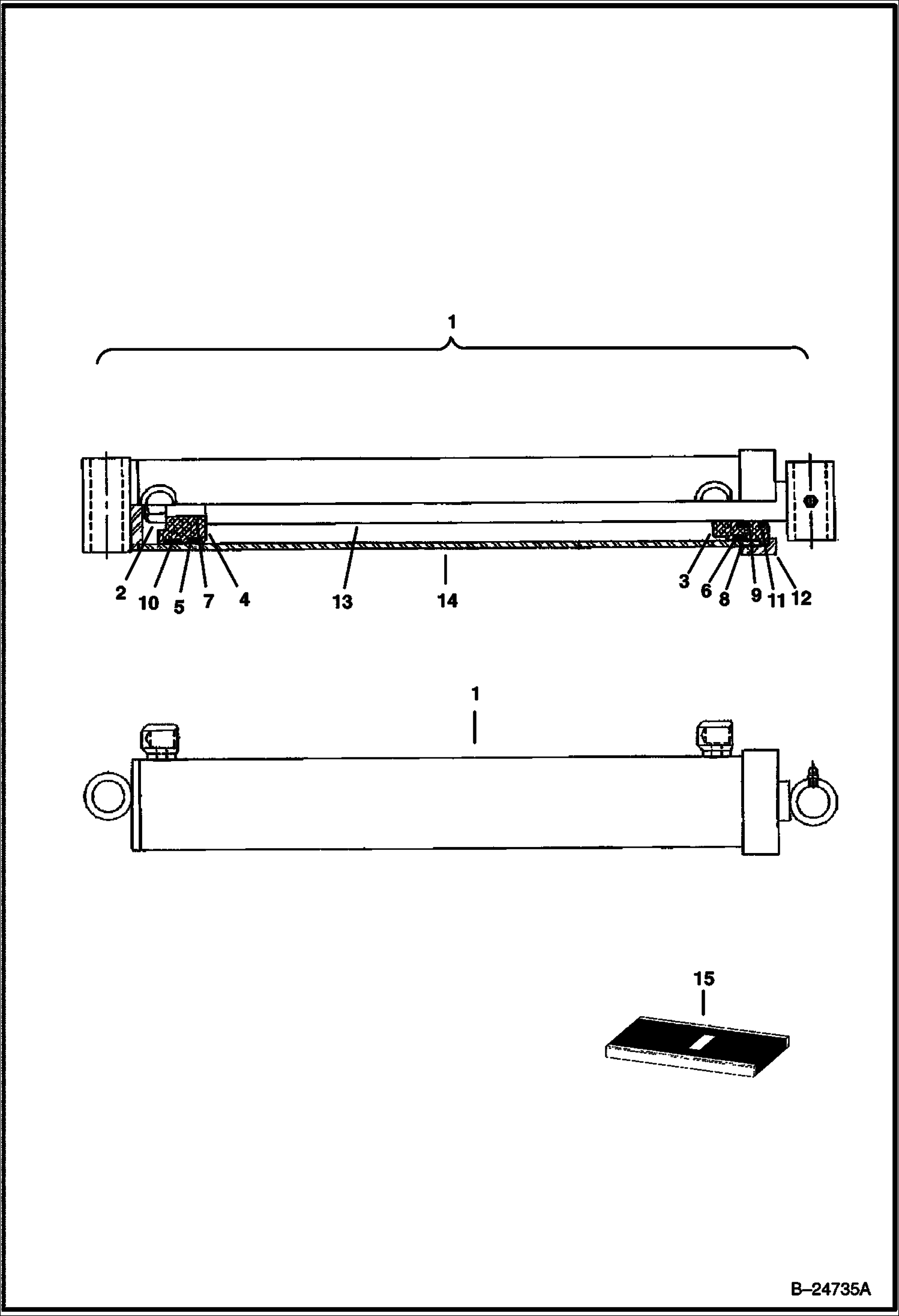 1

2 10 5 7 4 13 14 3 6 8 9 11 12

1

15

B–24735A