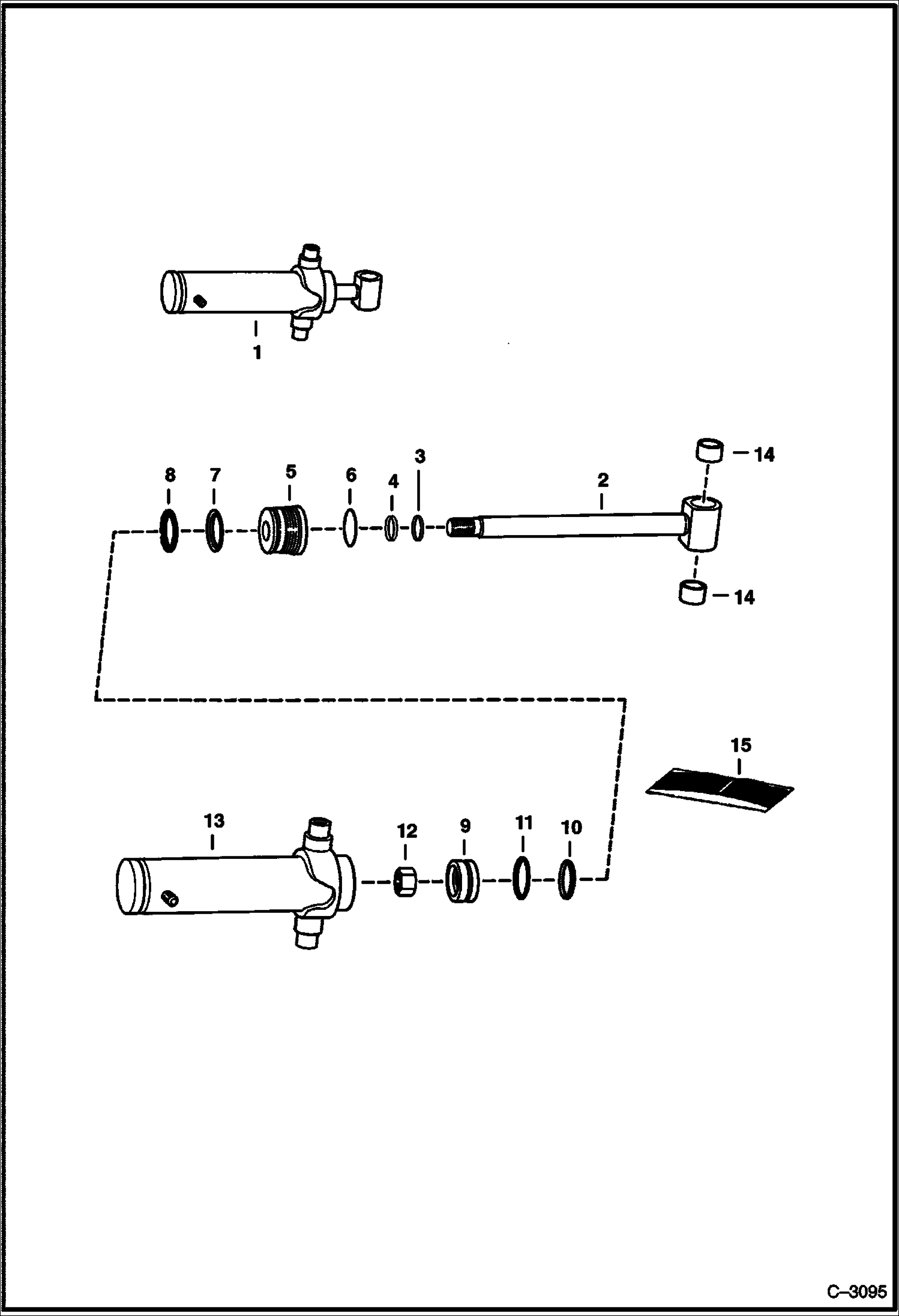 1

8 7 5 6 4 3 2 14

14

15

13 12 9 11 10

C–3095