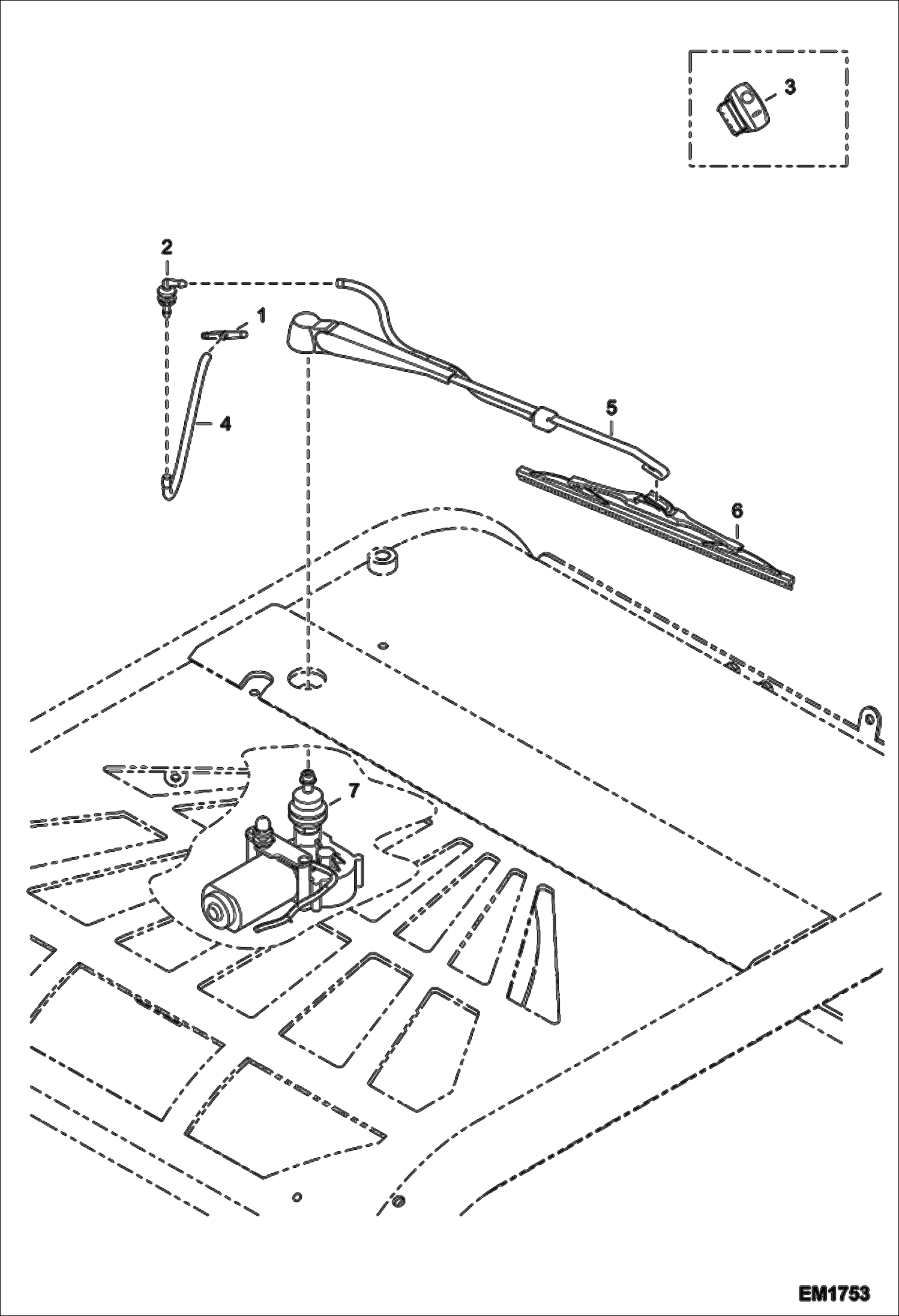 3

2

1

4

5

6

7

EM1753