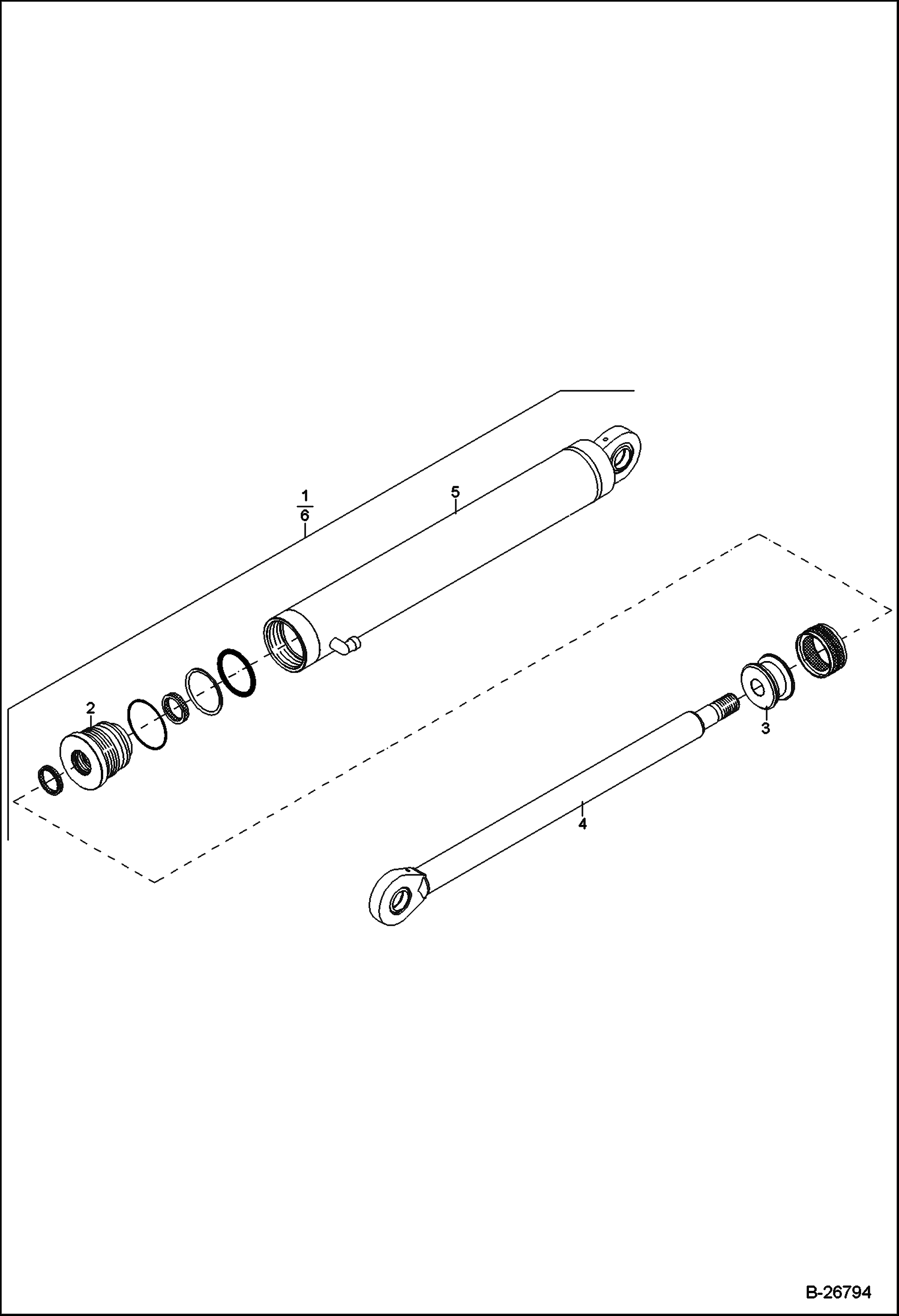 1
6
5
2
3
4
B-26794