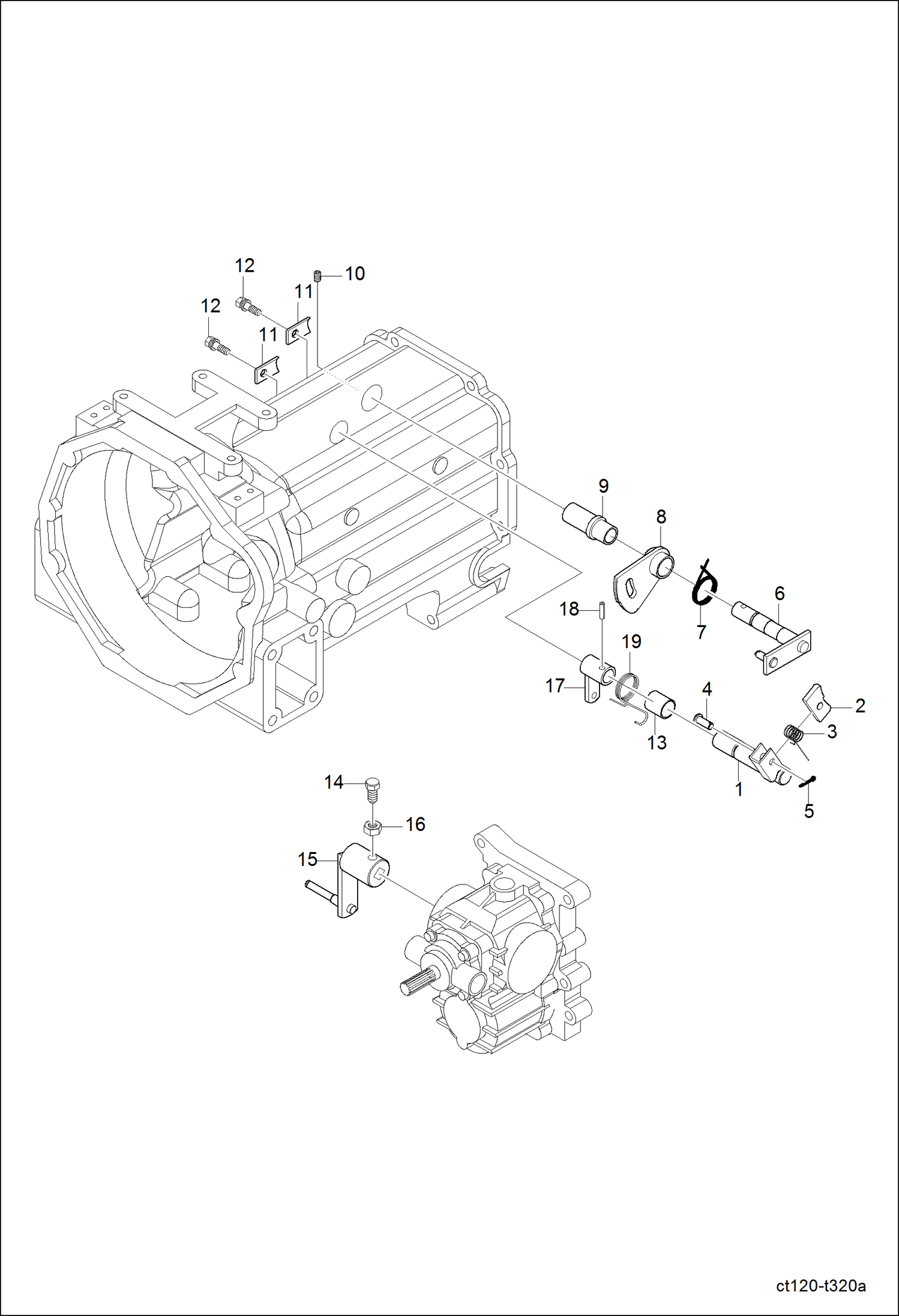 12
10
11
12
11
9
8
6
7
18
19
17
4
2
3
13
1
5
14
16
15
ct120-t320a