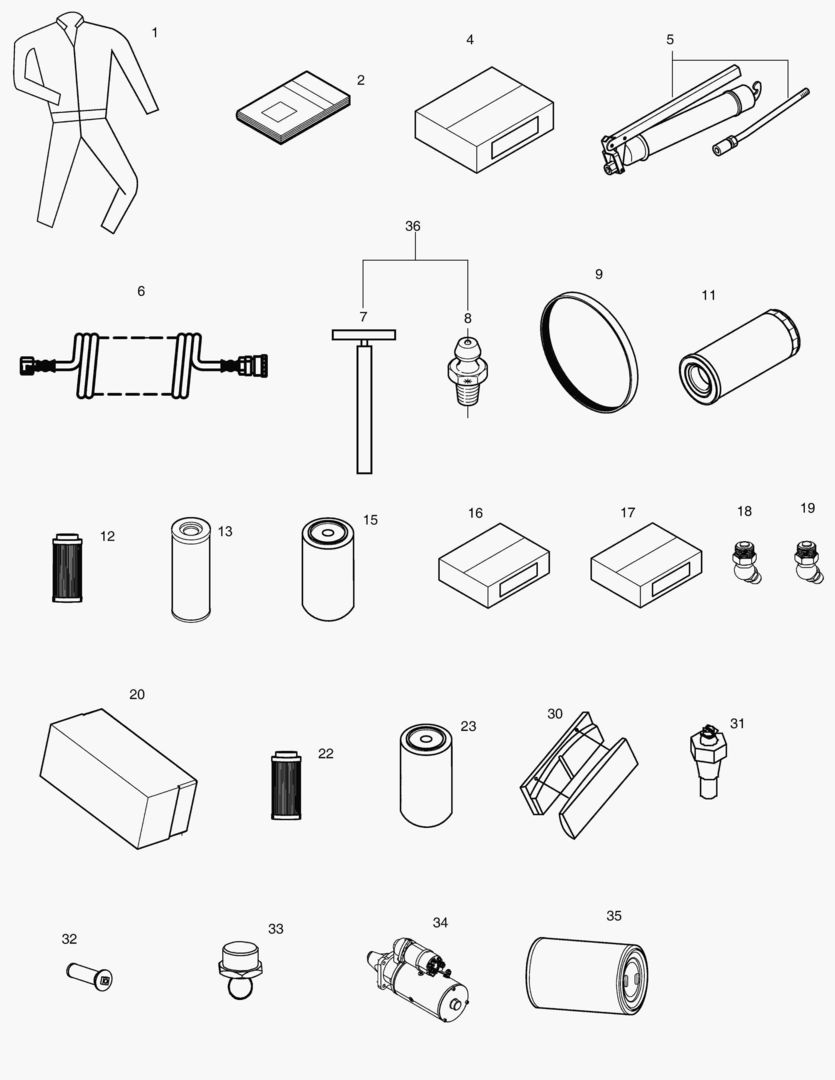 1
2
4
5
36
6
7
8
9
11
12
13
15
16
17
18
19
20
22
23
30
31
32
33
34
35