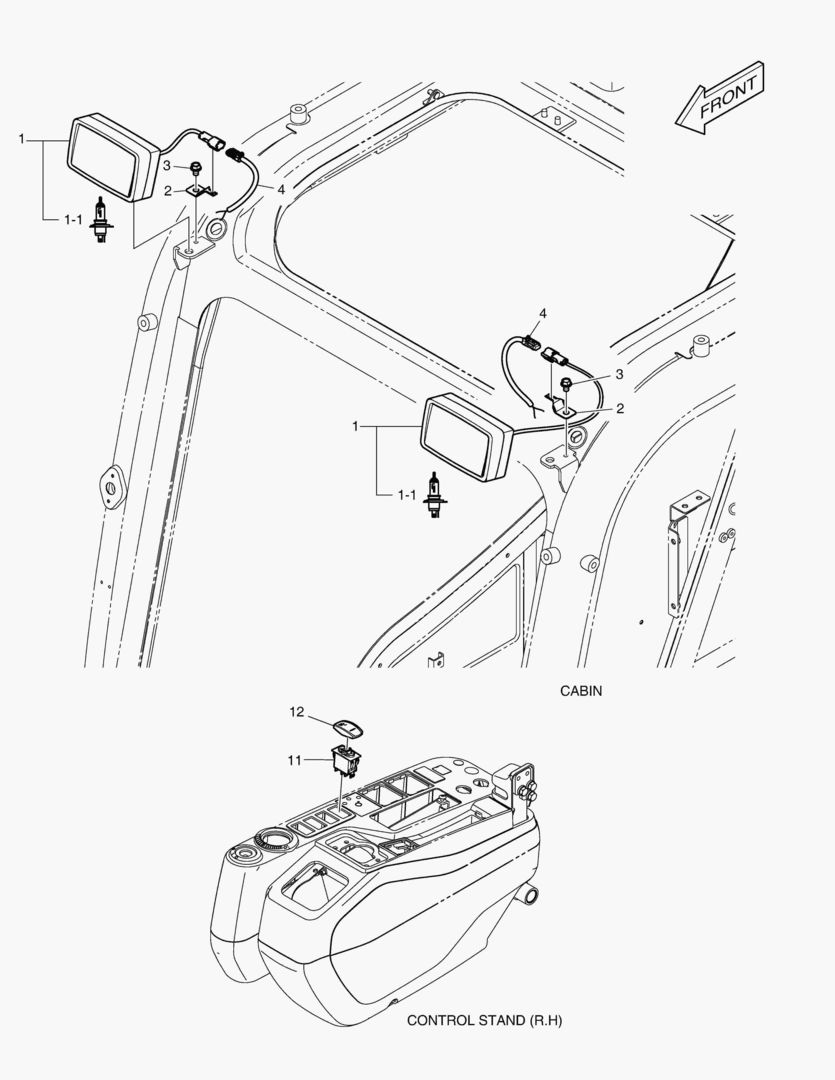 FRONT

1

3

2

4

1-1

4

3

2

1

1-1

CABIN

12

11

CONTROL STAND (R.H)