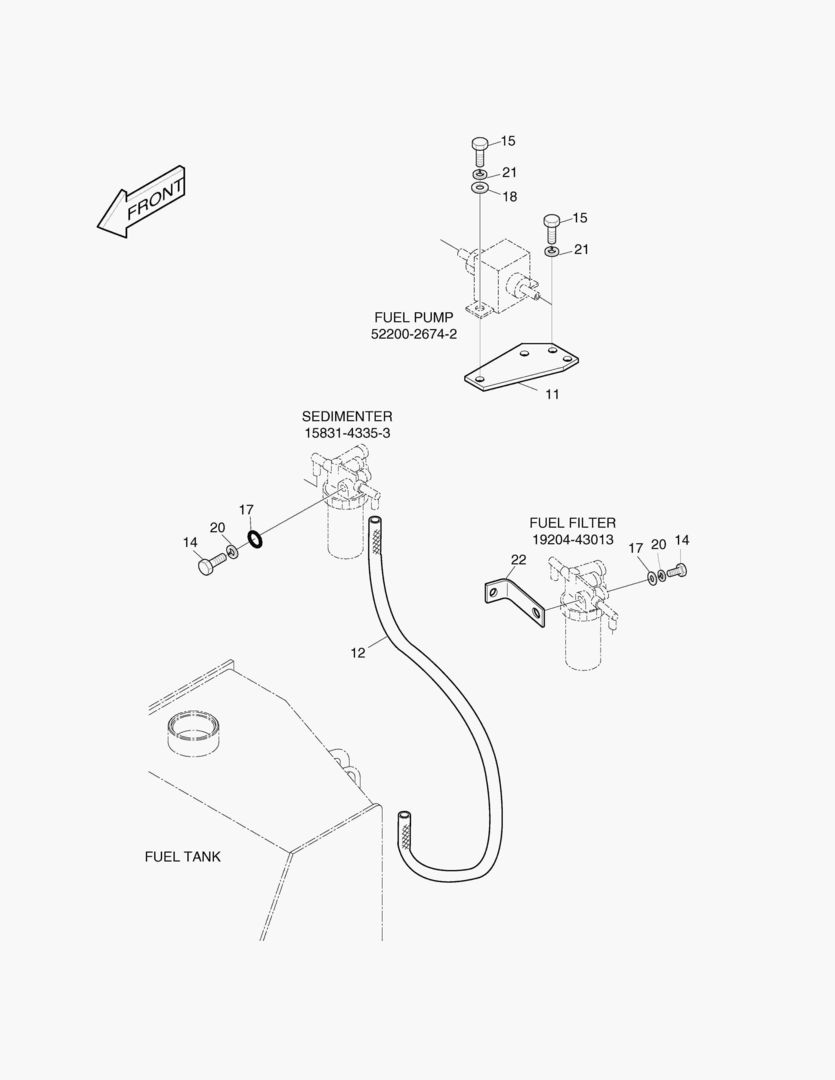 FRONT

15
21
18
15
21

FUEL PUMP
52200-2674-2

11

SEDIMENTER
15831-4335-3

17
20
14

FUEL FILTER
19204-43013

22
17
20
14

12

FUEL TANK