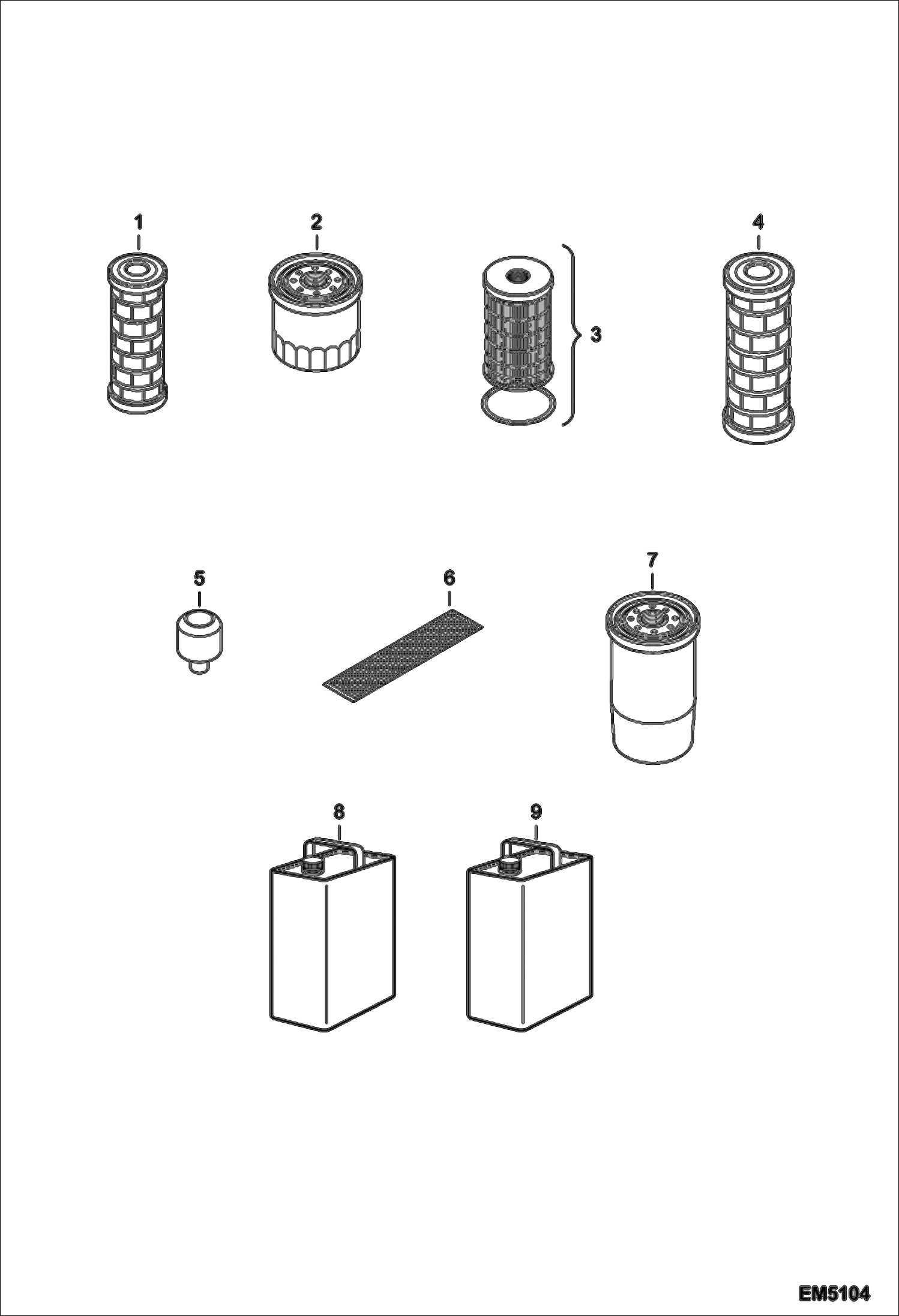 1
2
3
4
5
6
7
8
9
EM5104