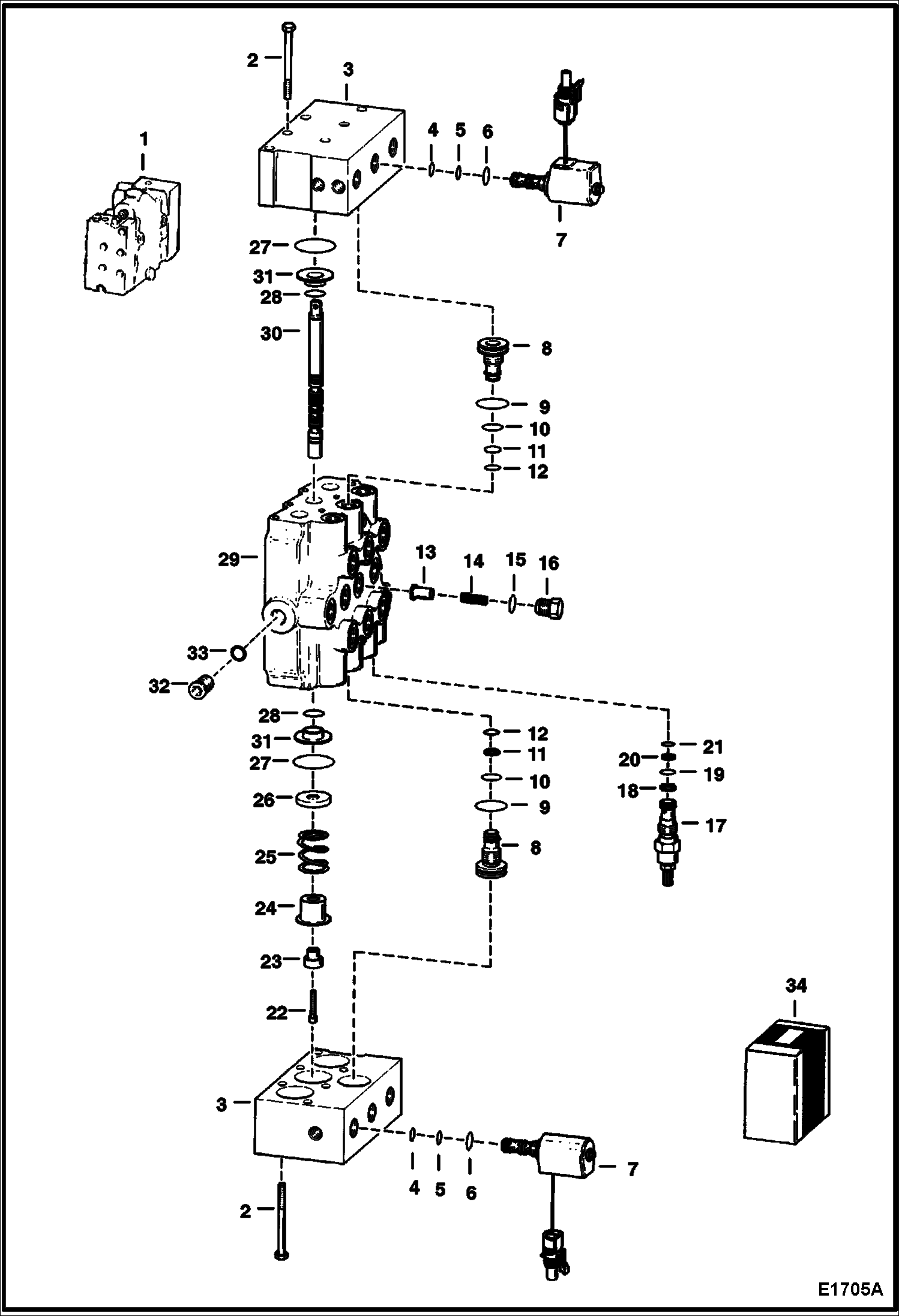 2
3
1
4
5
6
7
27
31
28
30
8
9
10
11
12
29
13
14
15
16
33
32
28
31
27
26
25
24
23
22
12
11
10
9
8
21
20
19
18
17
34
3
4
5
6
7
2
E1705A