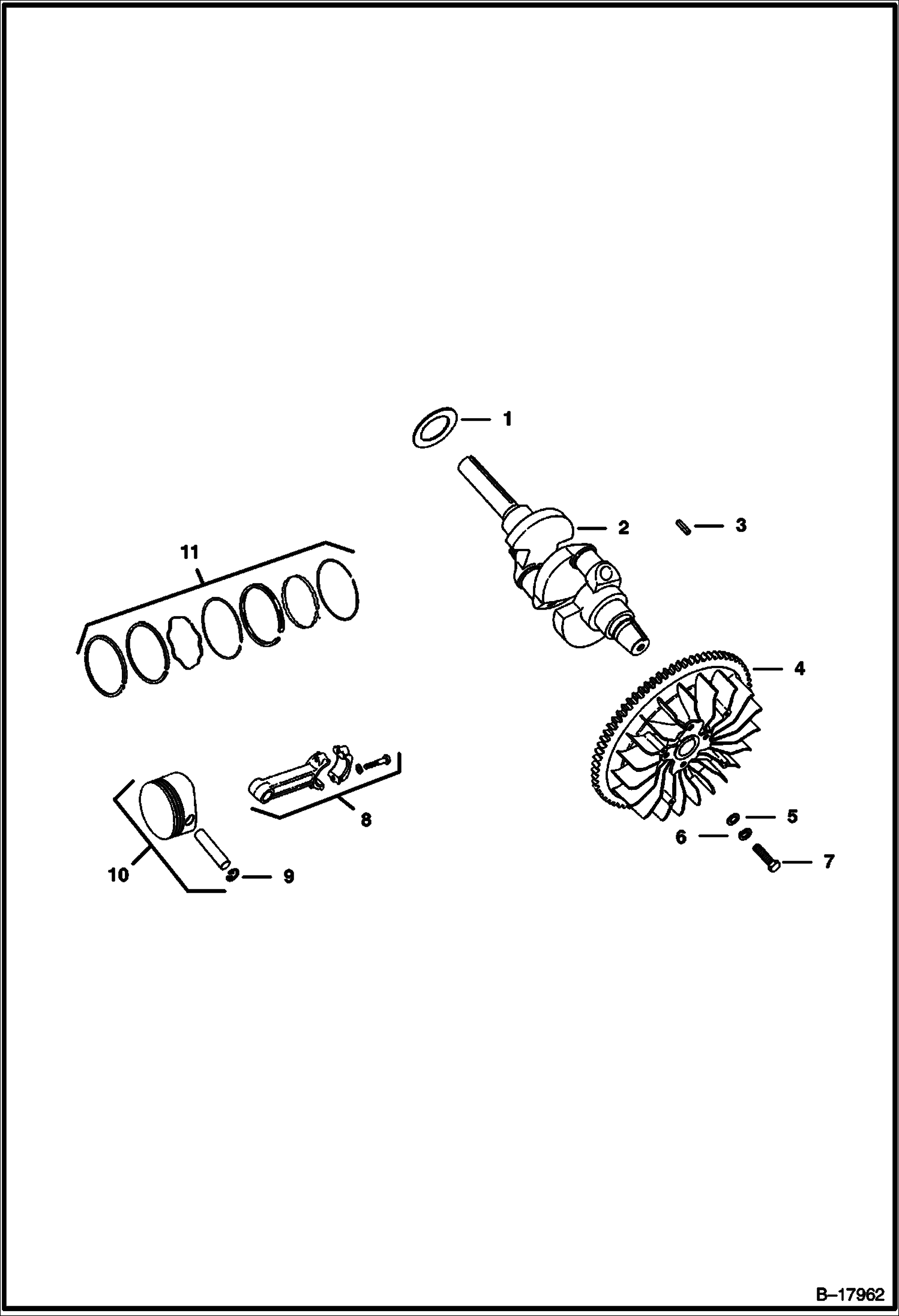 1

2

3

11

4

8

5

6

7

10

9

B–17962