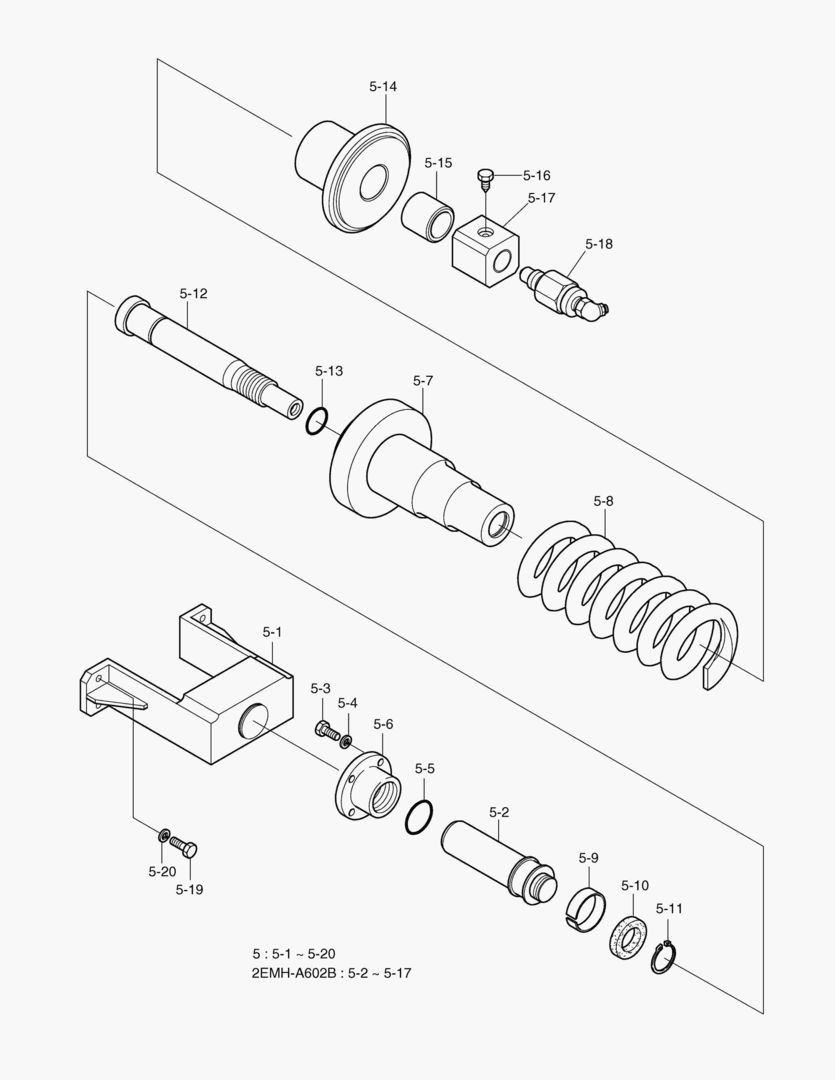 5-14
5-15
5-16
5-17
5-18
5-12
5-13
5-7
5-8
5-1
5-3
5-4
5-6
5-5
5-2
5-9
5-10
5-11
5-20
5-19

5 : 5-1 ~ 5-20
2EMH-A602B : 5-2 ~ 5-17