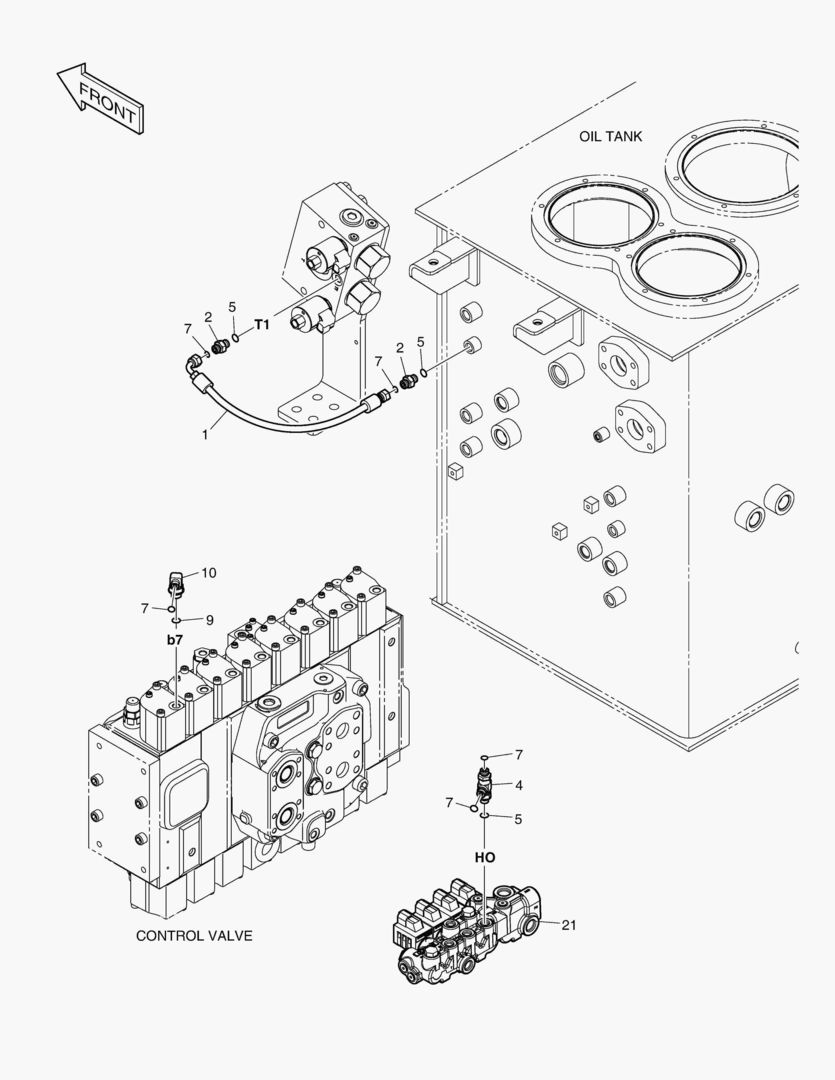 FRONT

OIL TANK

7
2
5
T1

7
2
5

1

10
7
9
b7

7
4
7
5
HO

21

CONTROL VALVE