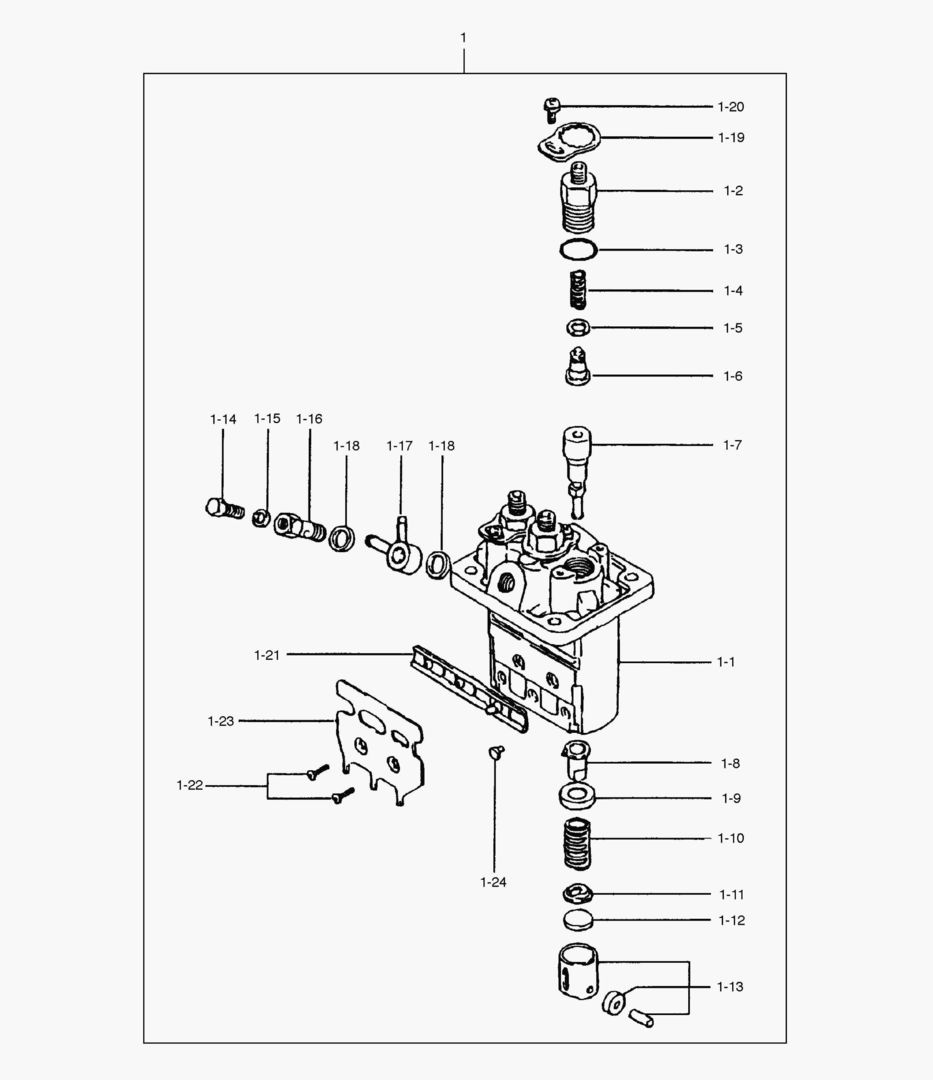 1

1-20
1-19
1-2
1-3
1-4
1-5
1-6

1-14 1-15 1-16 1-18 1-17 1-18

1-7

1-21
1-1

1-23

1-22

1-8
1-9
1-10

1-24

1-11
1-12

1-13