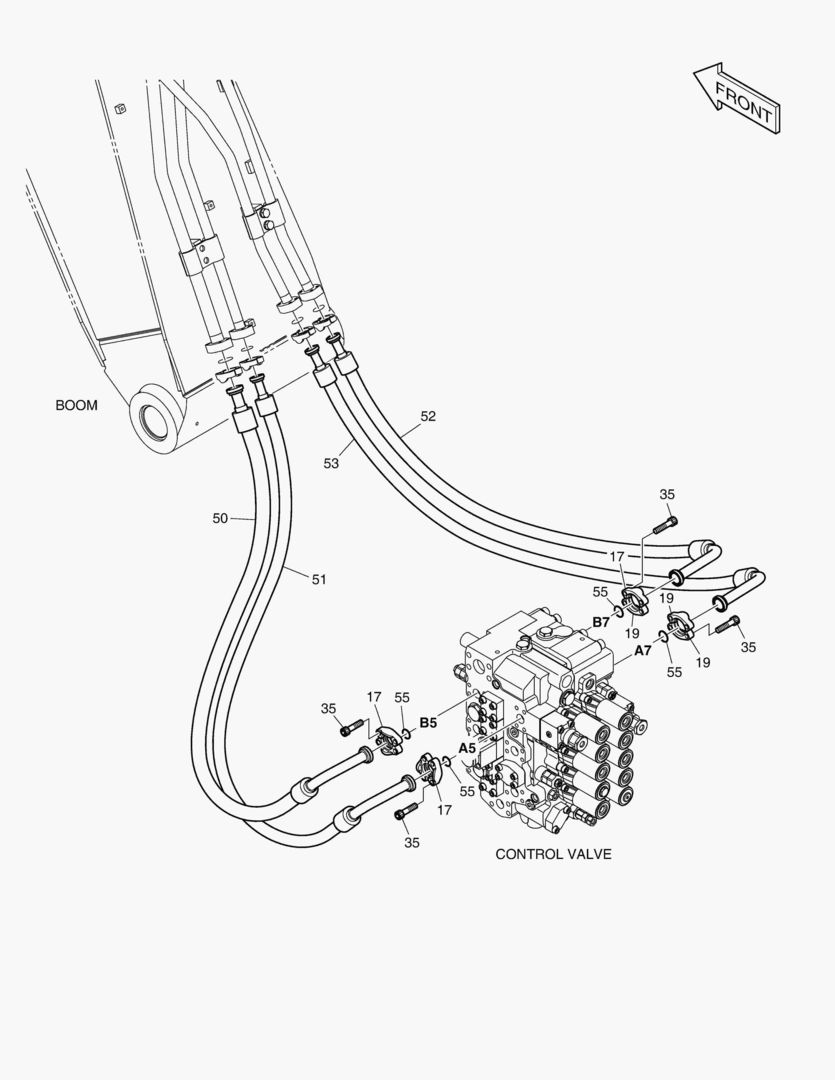 FRONT

BOOM

52

53

50

51

35

17

55

B7

19

19

A7

55

19

35

35

17

55

B5

A5

55

17

35

CONTROL VALVE