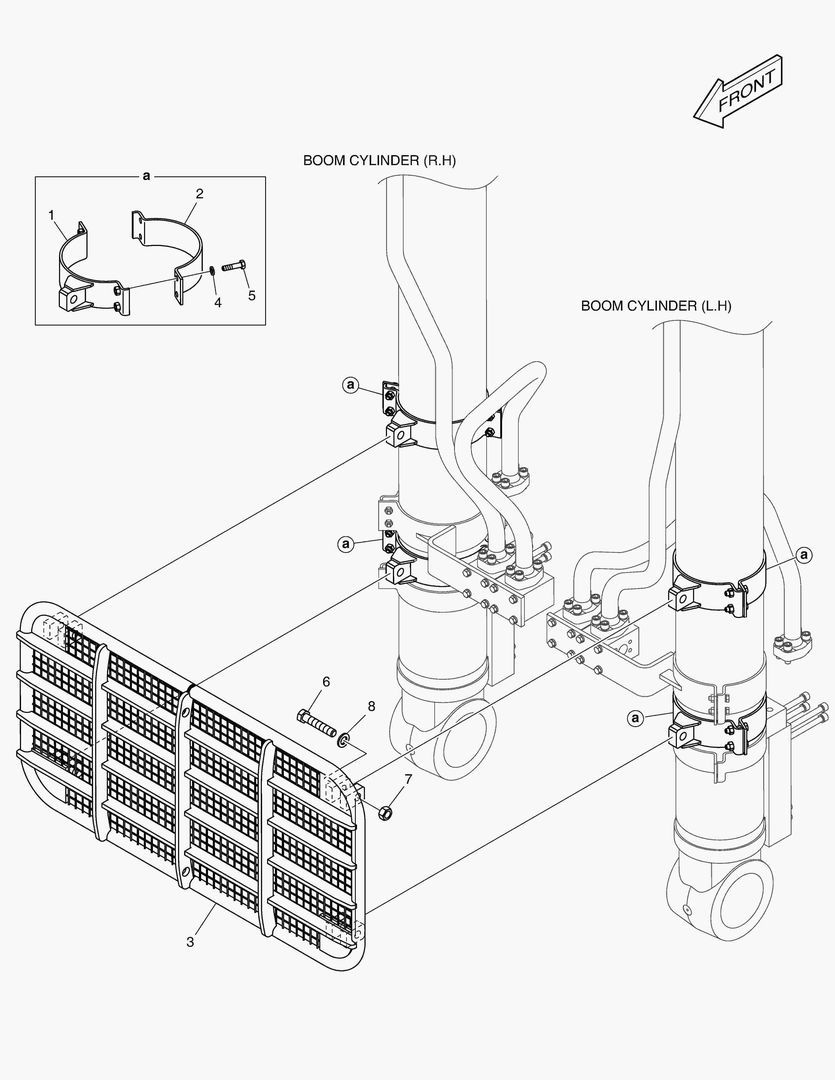 FRONT

BOOM CYLINDER (R.H)

a
1
2
4
5

BOOM CYLINDER (L.H)

a
a
a
a

6
8
7
3