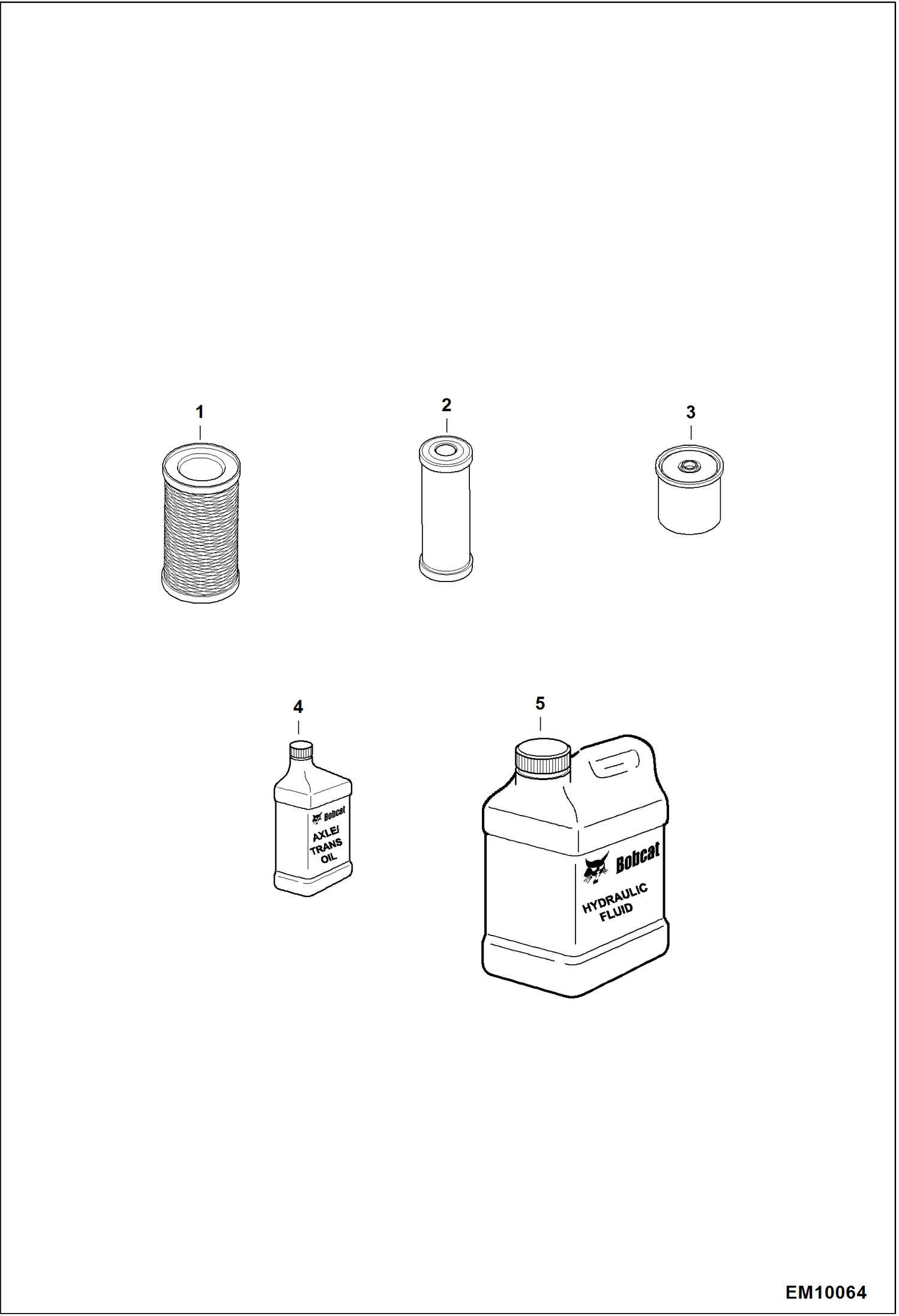 1

2

3

4

Bobcat

AXLE/ TRANS OIL

5

Bobcat

HYDRAULIC FLUID

EM10064