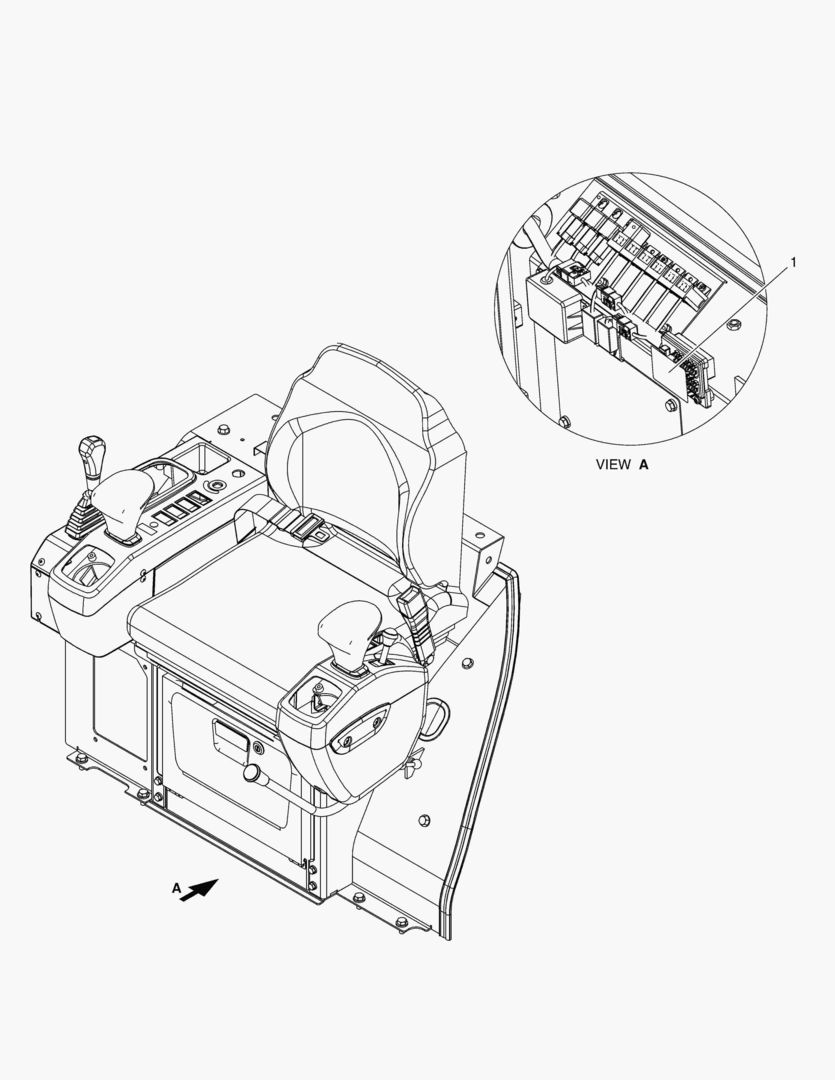 1

VIEW A

A