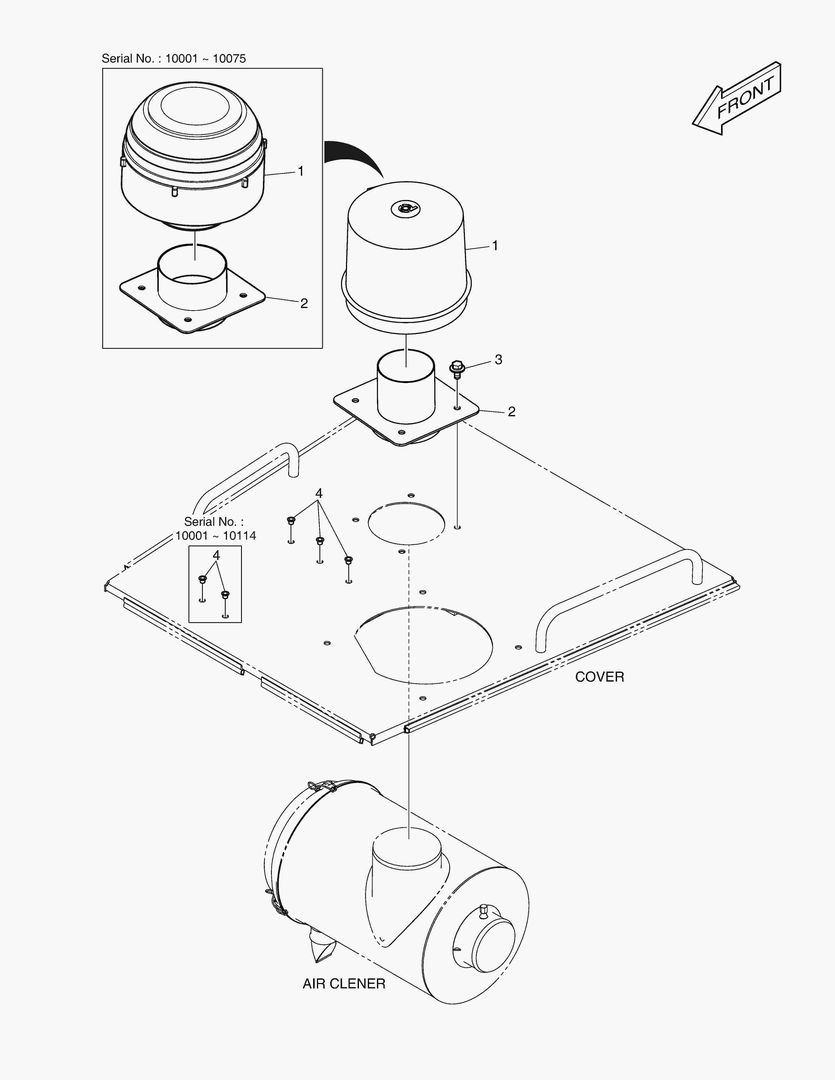 Serial No. : 10001 ~ 10075

FRONT

1

2

1

3

2

4

Serial No. :
10001 ~ 10114

4

COVER

AIR CLENER