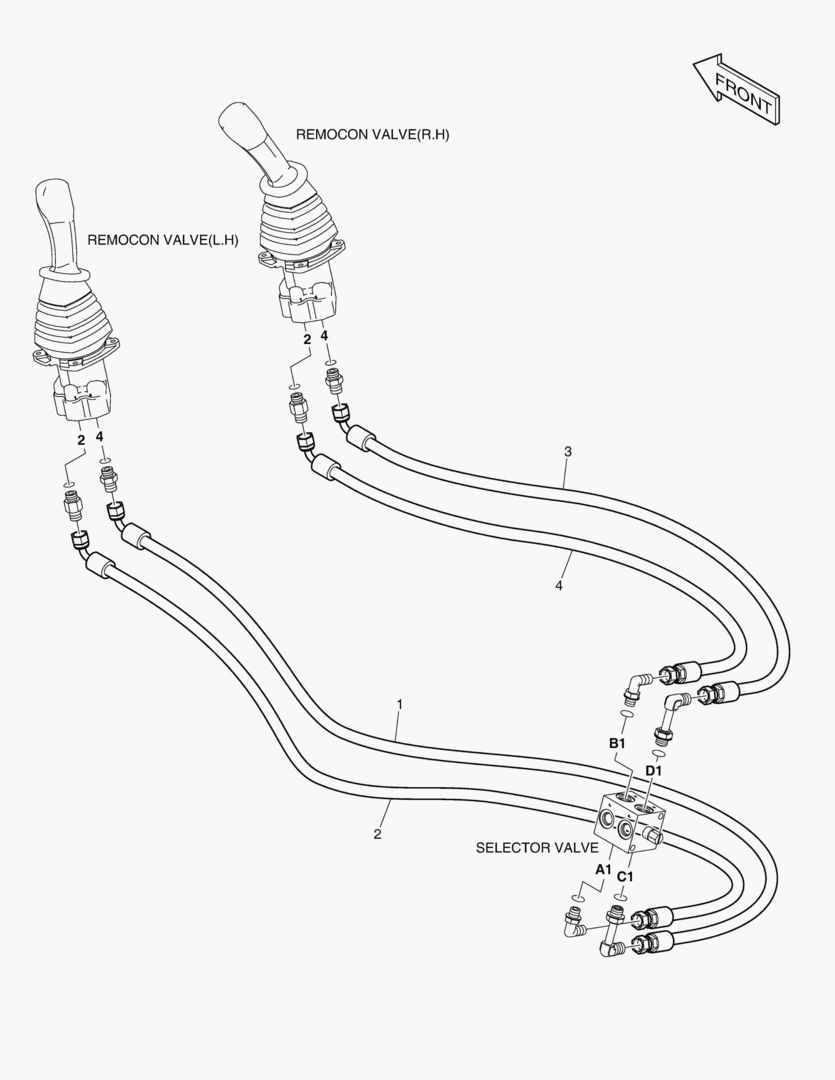 FRONT

REMOCON VALVE(R.H)

REMOCON VALVE(L.H)

2 4

2 4

3

4

1

2

B1

D1

SELECTOR VALVE

A1

C1