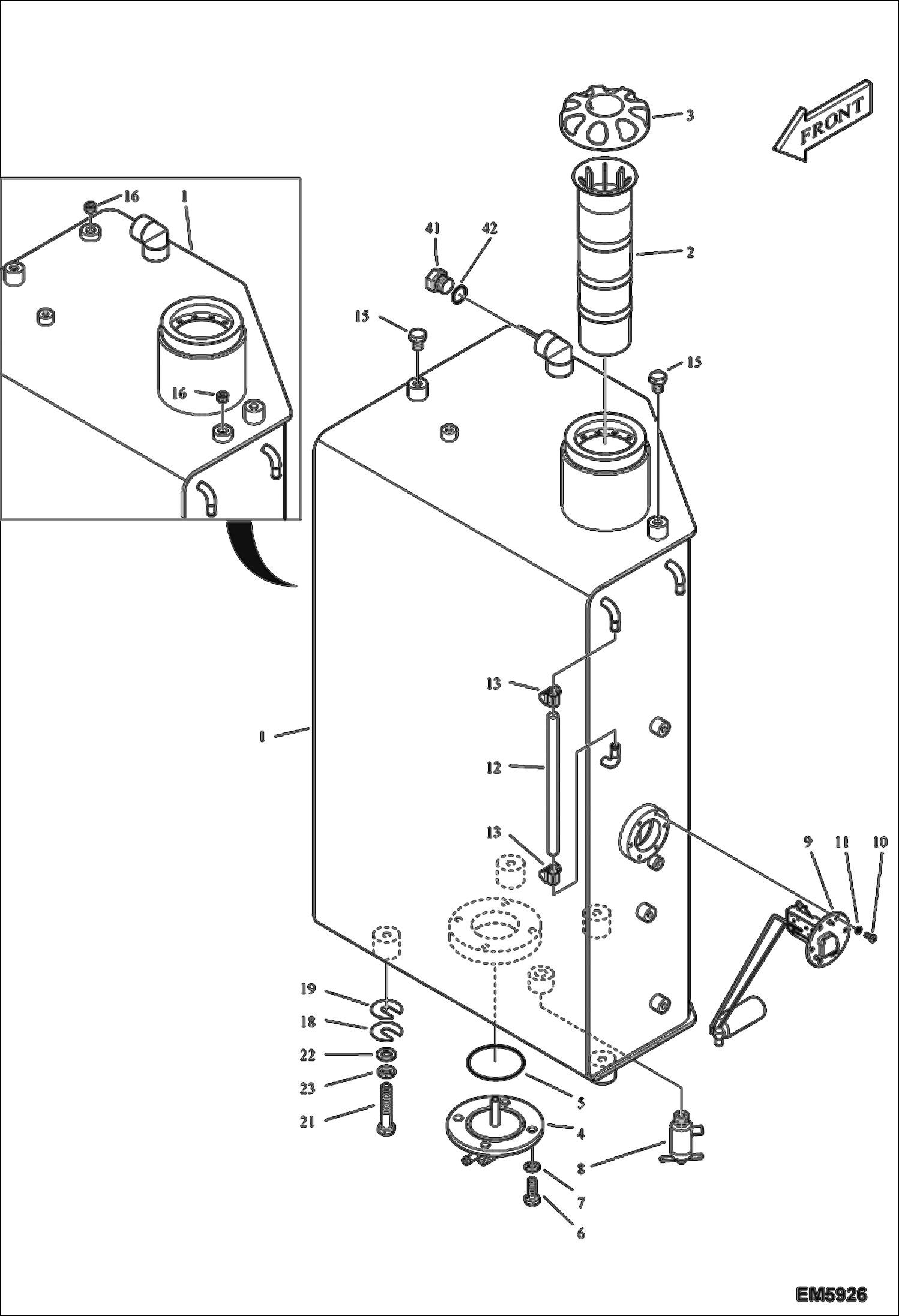 FRONT

3

16
1

41 42

2

15

15

16

13

1

12

13

9 11 10

19

18

22

23

21

5

4

8

7

6

EM5926