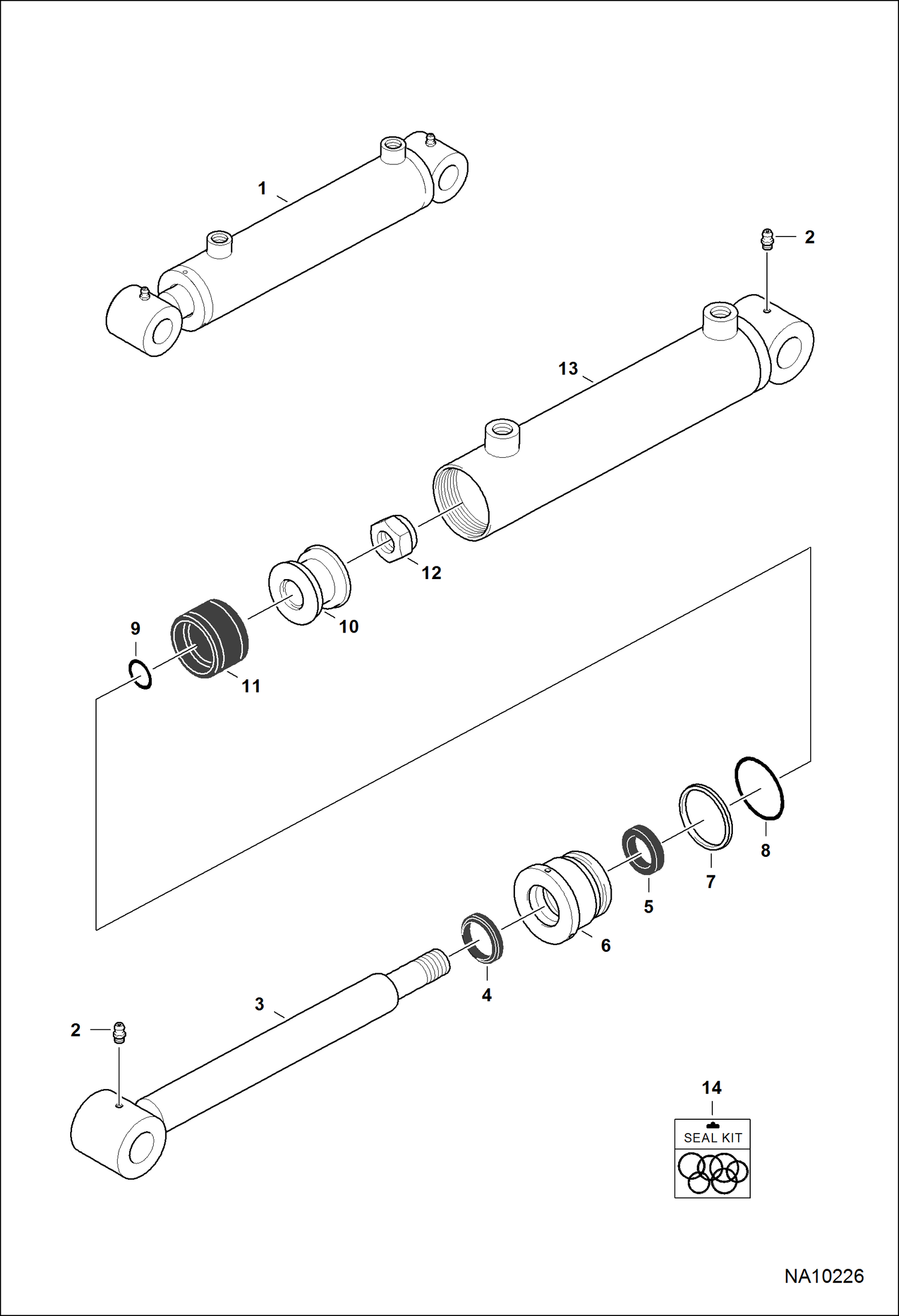 1

2

13

12

10

9

11

8

7

5

6

4

3

2

14

SEAL KIT

NA10226