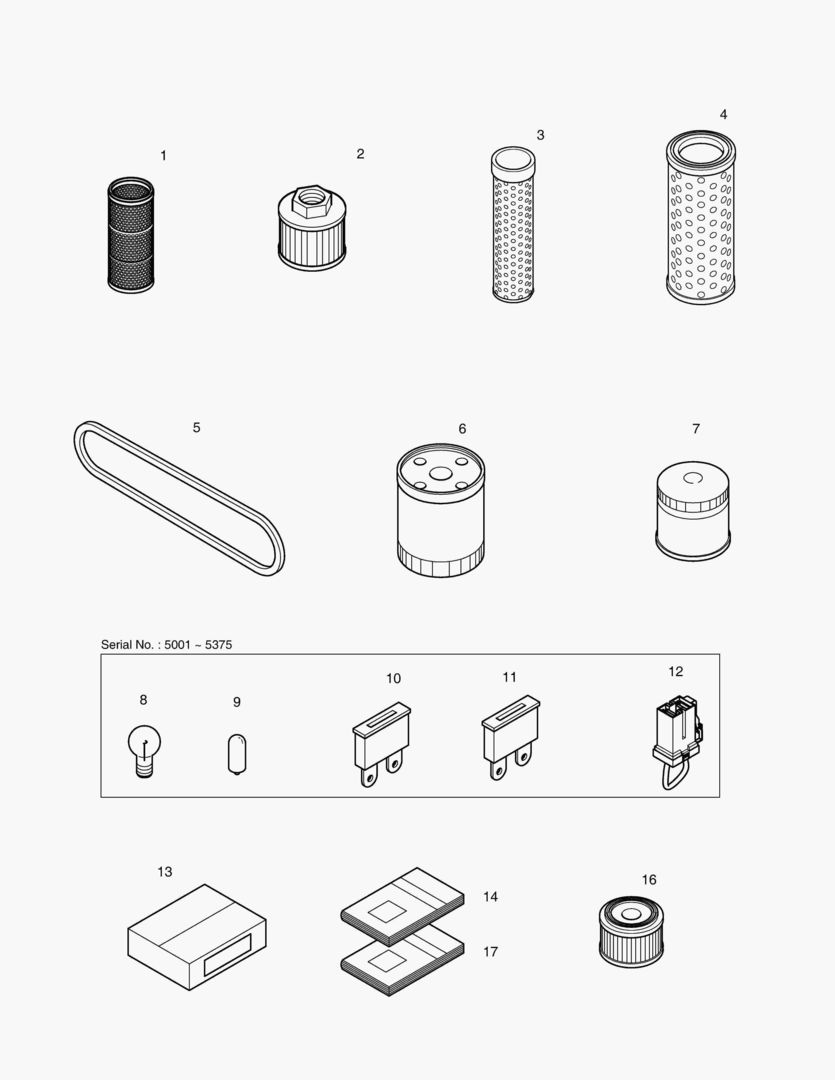 1
2
3
4
5
6
7
Serial No. : 5001 ~ 5375
8
9
10
11
12
13
14
17
16